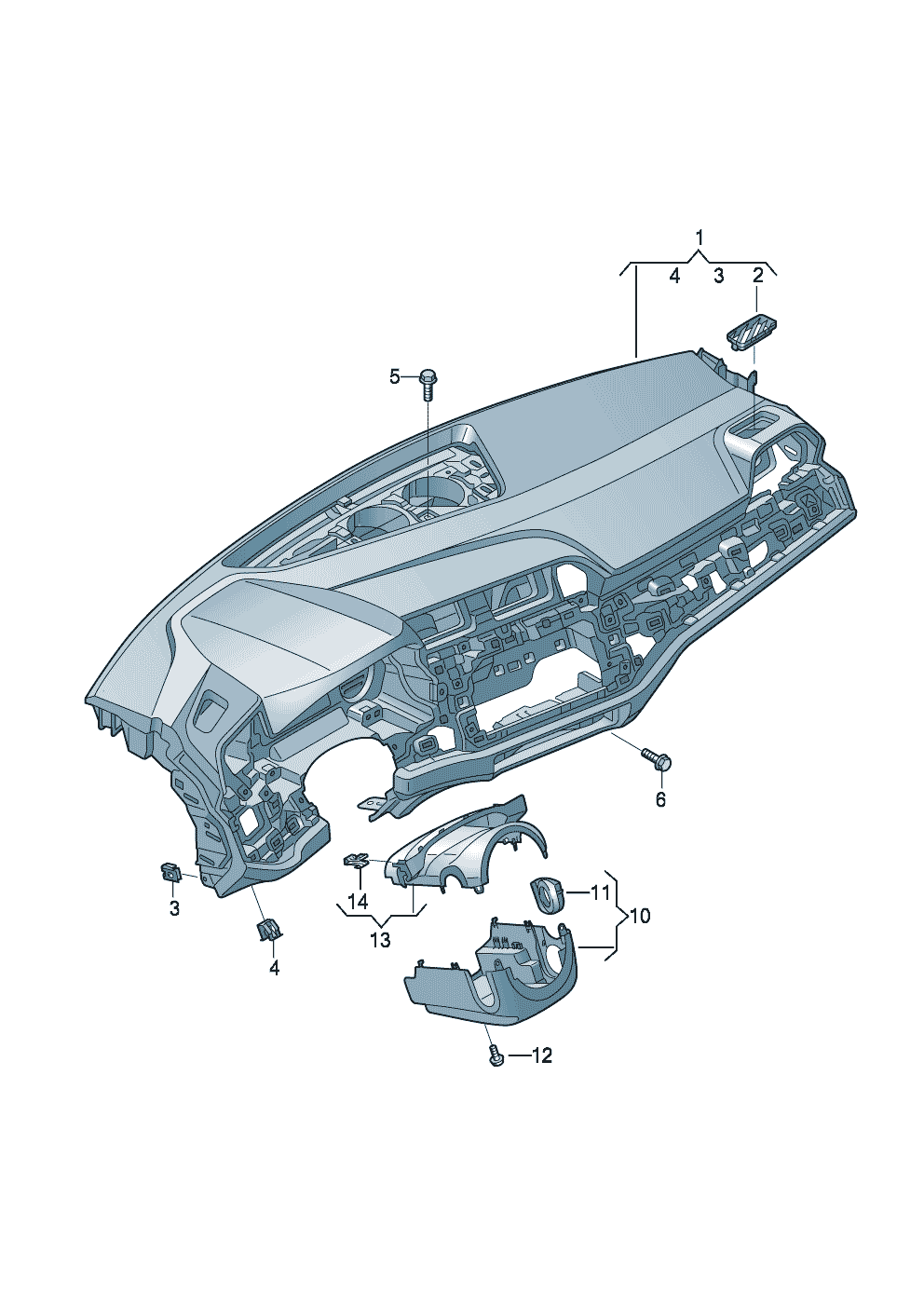 1
4 3 2
5
6
3
4
14
13
11
10
12