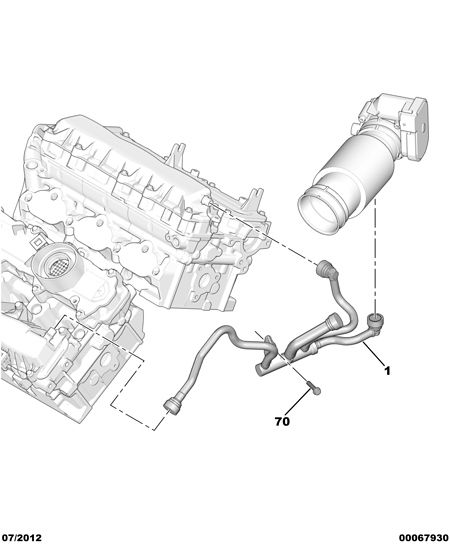 1

70

07/2012

00067930