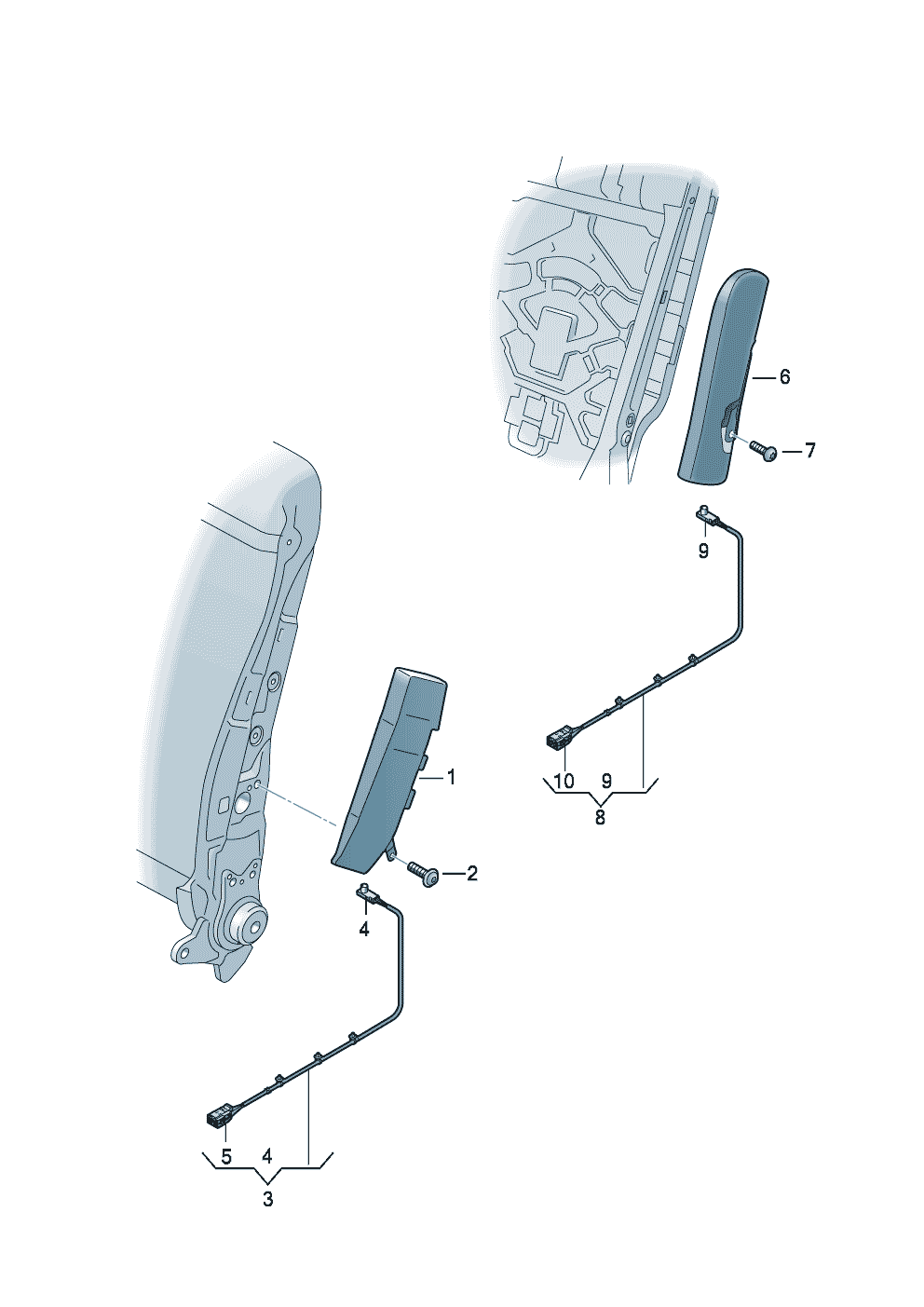 6
7
9
10 9
8
1
2
4
5 4
3