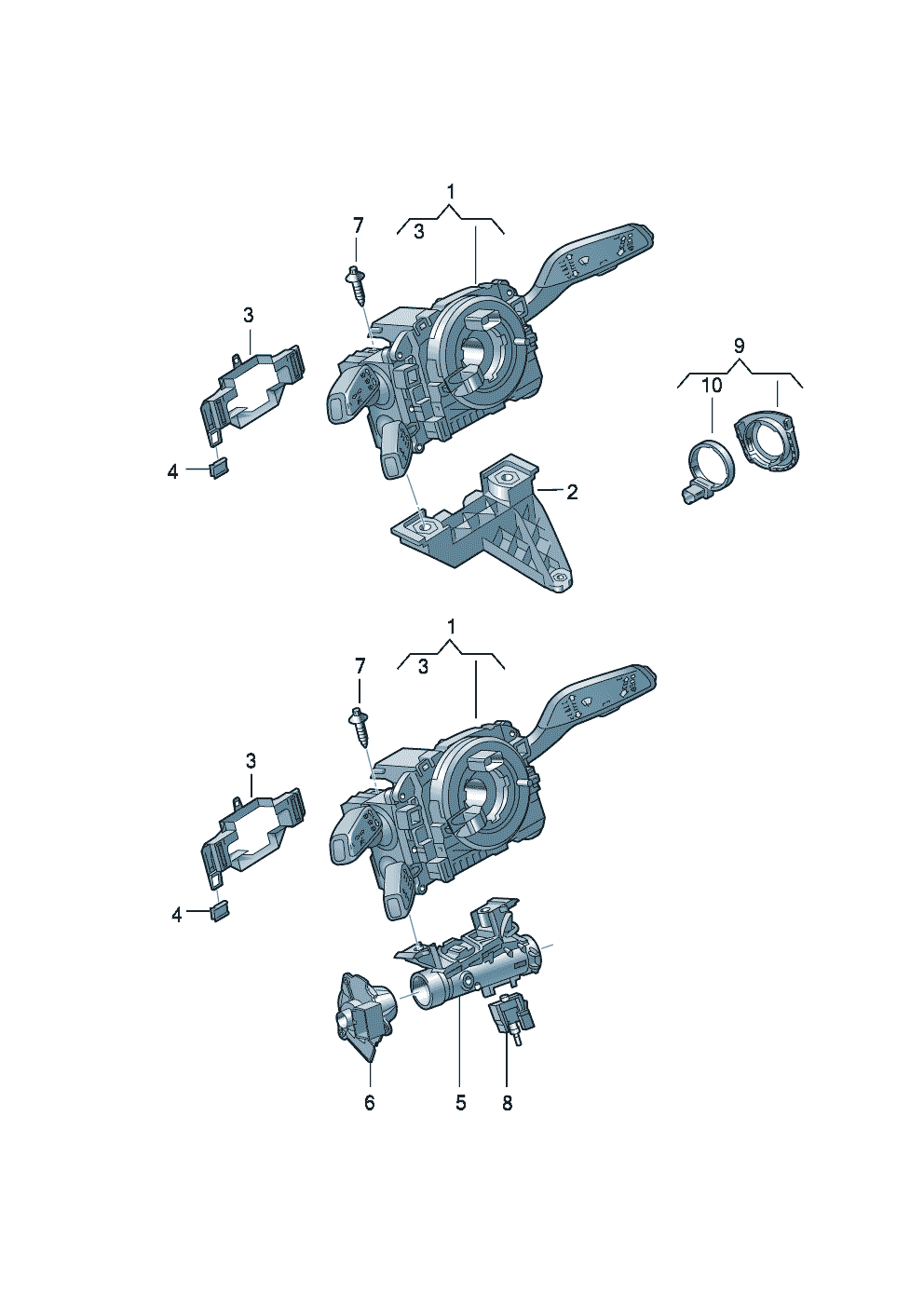 1
3
7
3
4
2
9
10
1
3
7
3
4
6
5
8