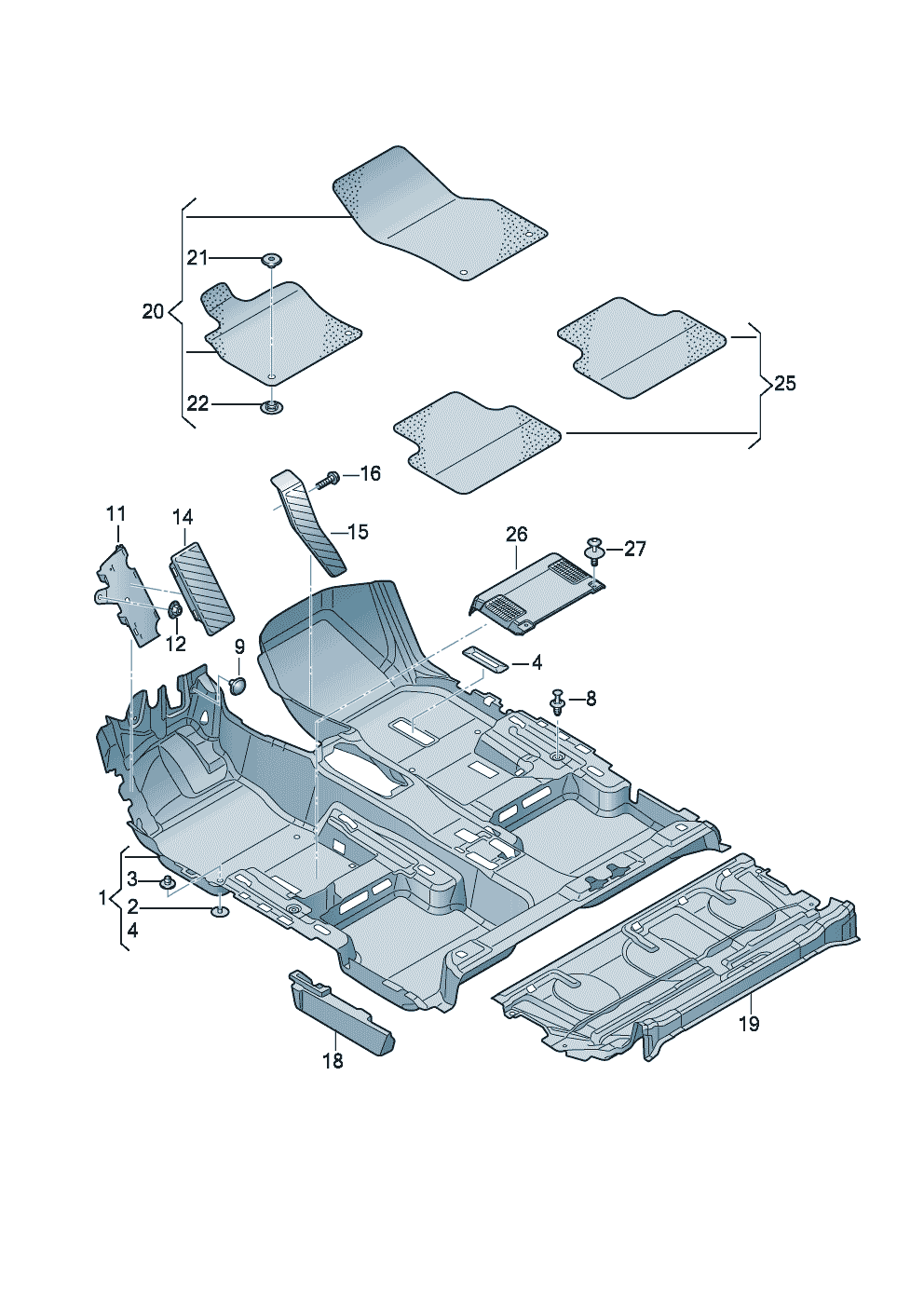 21
20
22
25
16
11
14
15
26
27
12
9
4
8
3
1
2
4
18
19