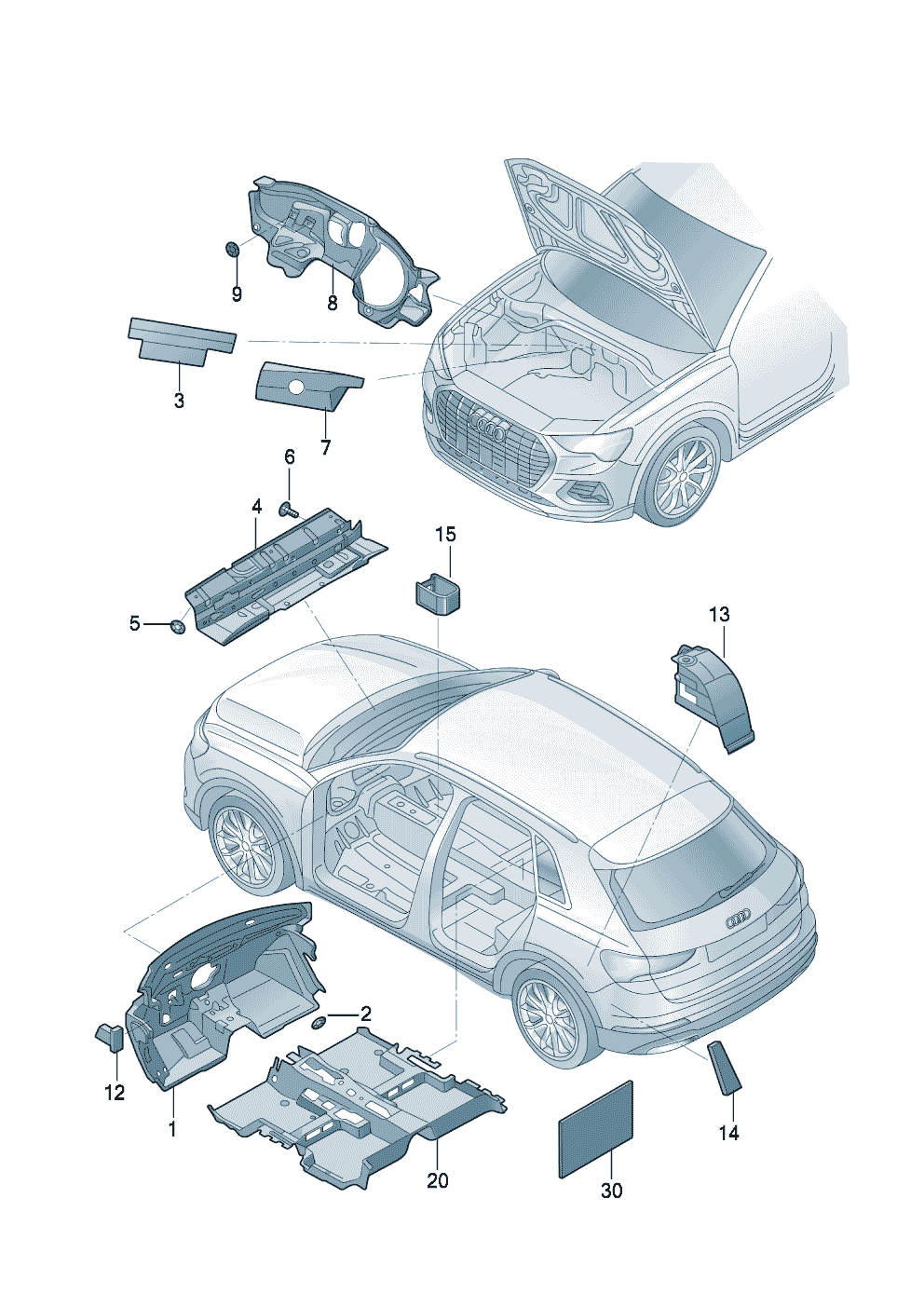 9
8
3
7
6
4
15
5
13
2
12
1
20
30
14