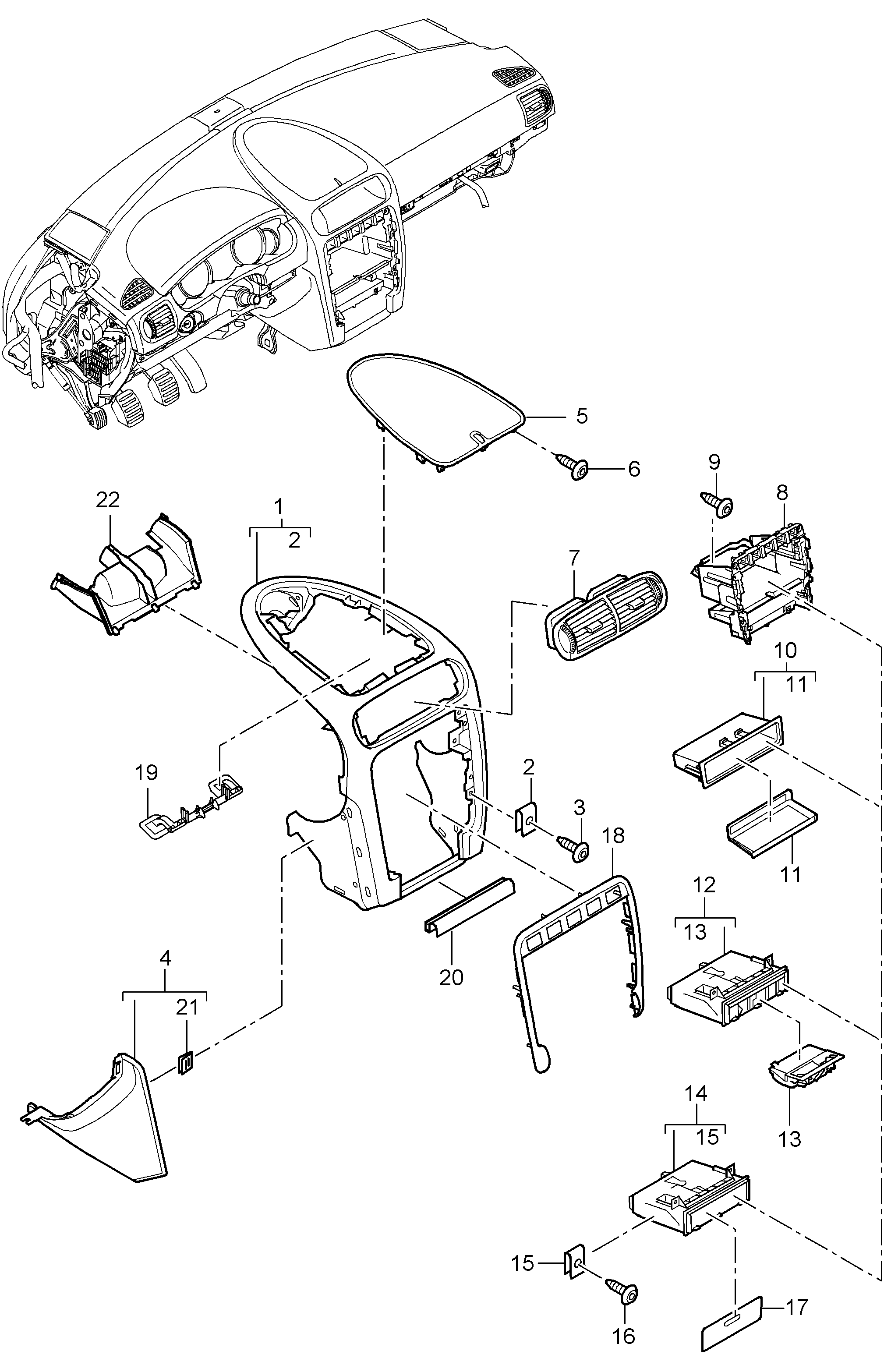 5
6
9
8
22
1
2
7
10
11
19
2
3
18
11
12
13
20
4
21
13
14
15
15
16
17