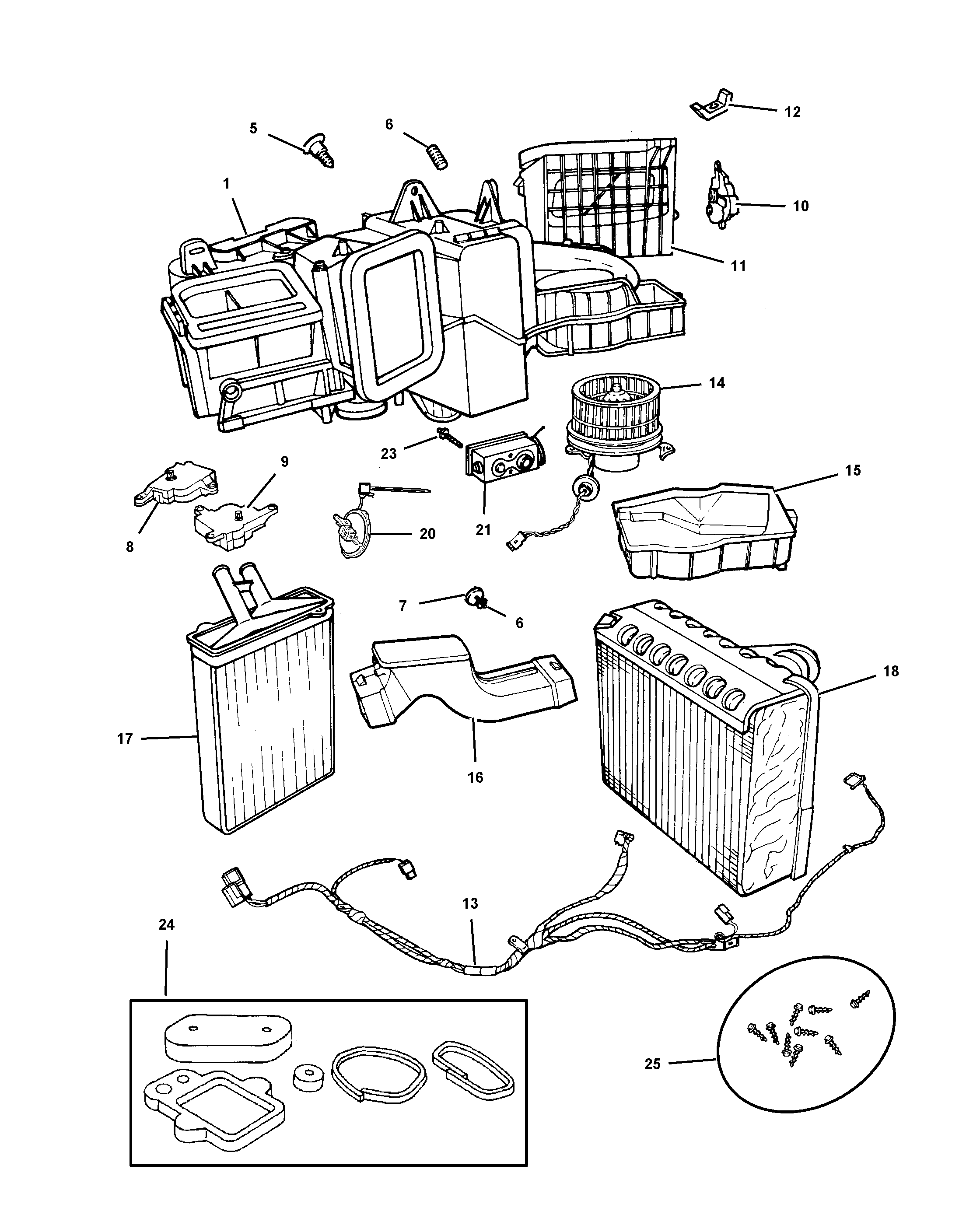 12
5
6
1
10
11
14
23
9
15
8
20
21
7
6
18
17
16
13
24
25