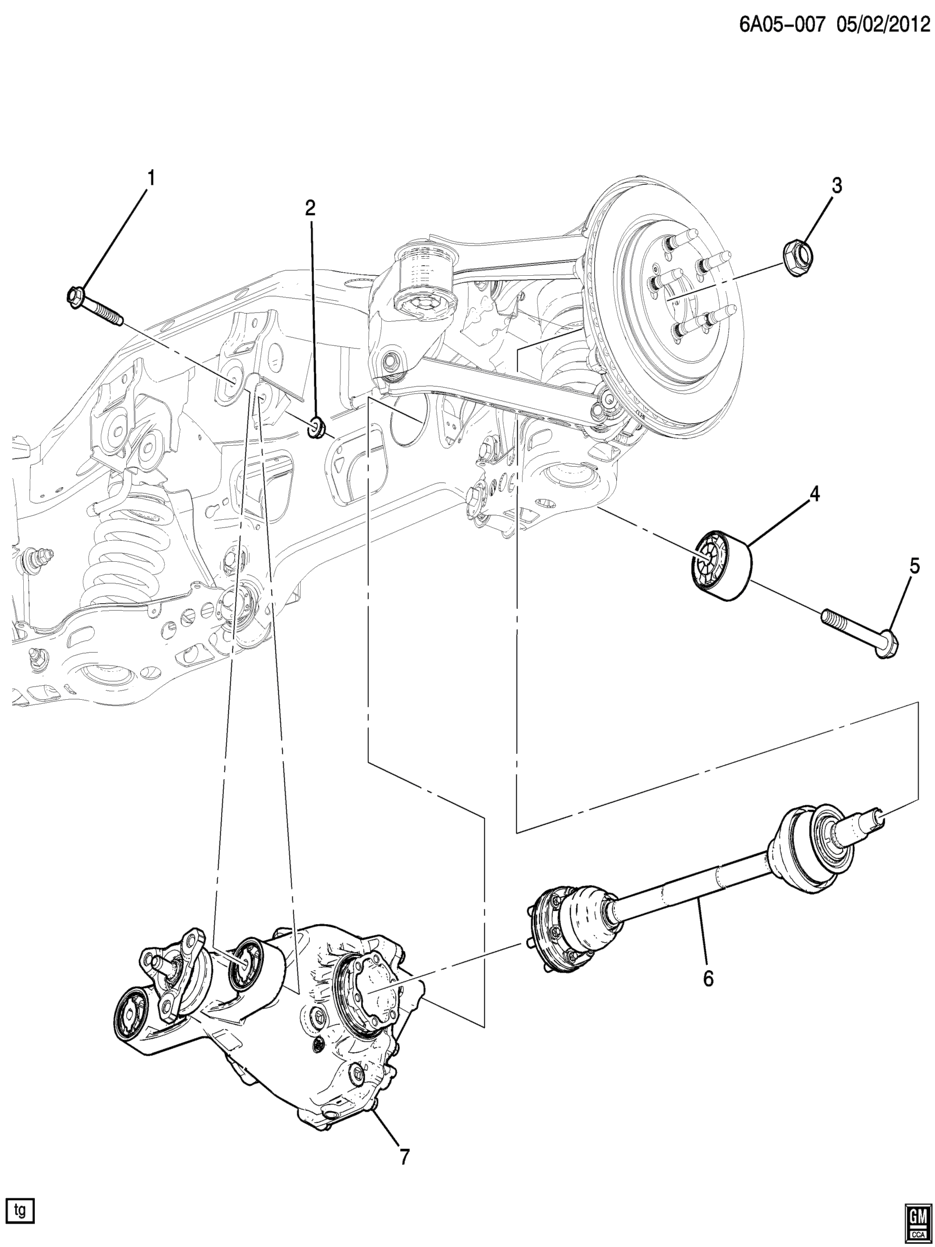 6A05-007 05/02/2012

1

2

3

4

5

6

7

tg

GM
CCA