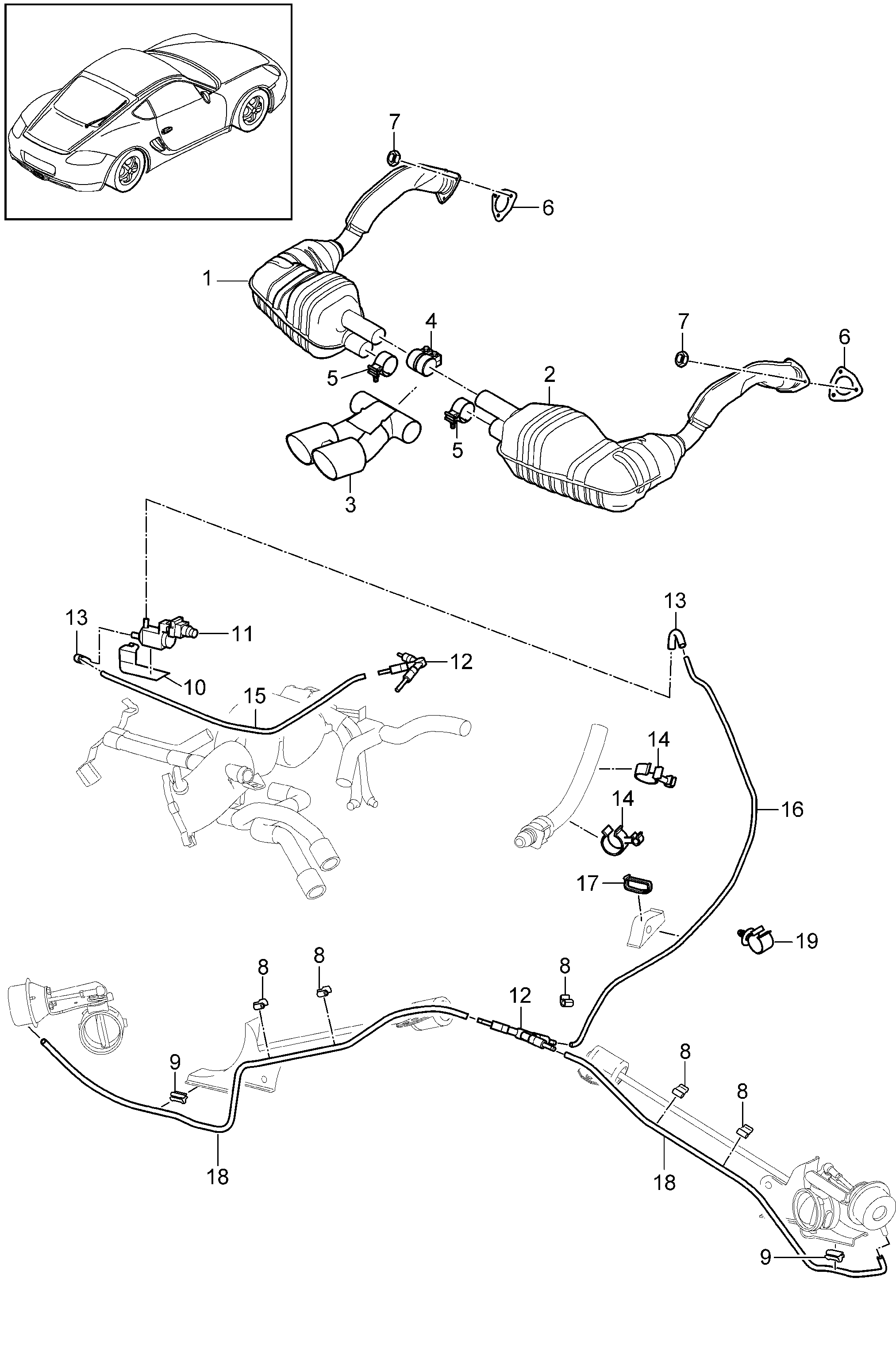 7
6
1
4
7
6
5
2
5
3
13
11
12
10
15
13
14
14
16
17
19
8
8
8
12
9
8
8
18
18
9