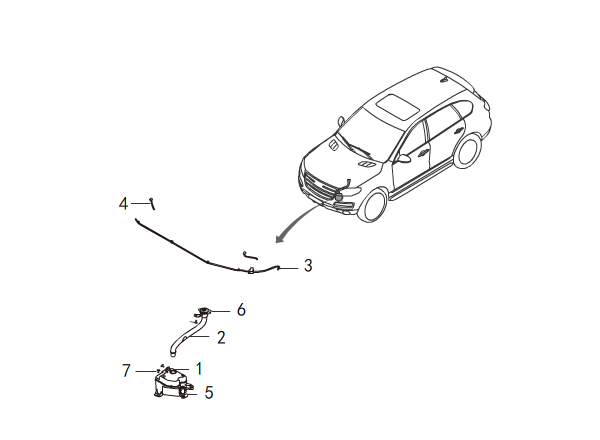 4
3
6
2
7
1
5