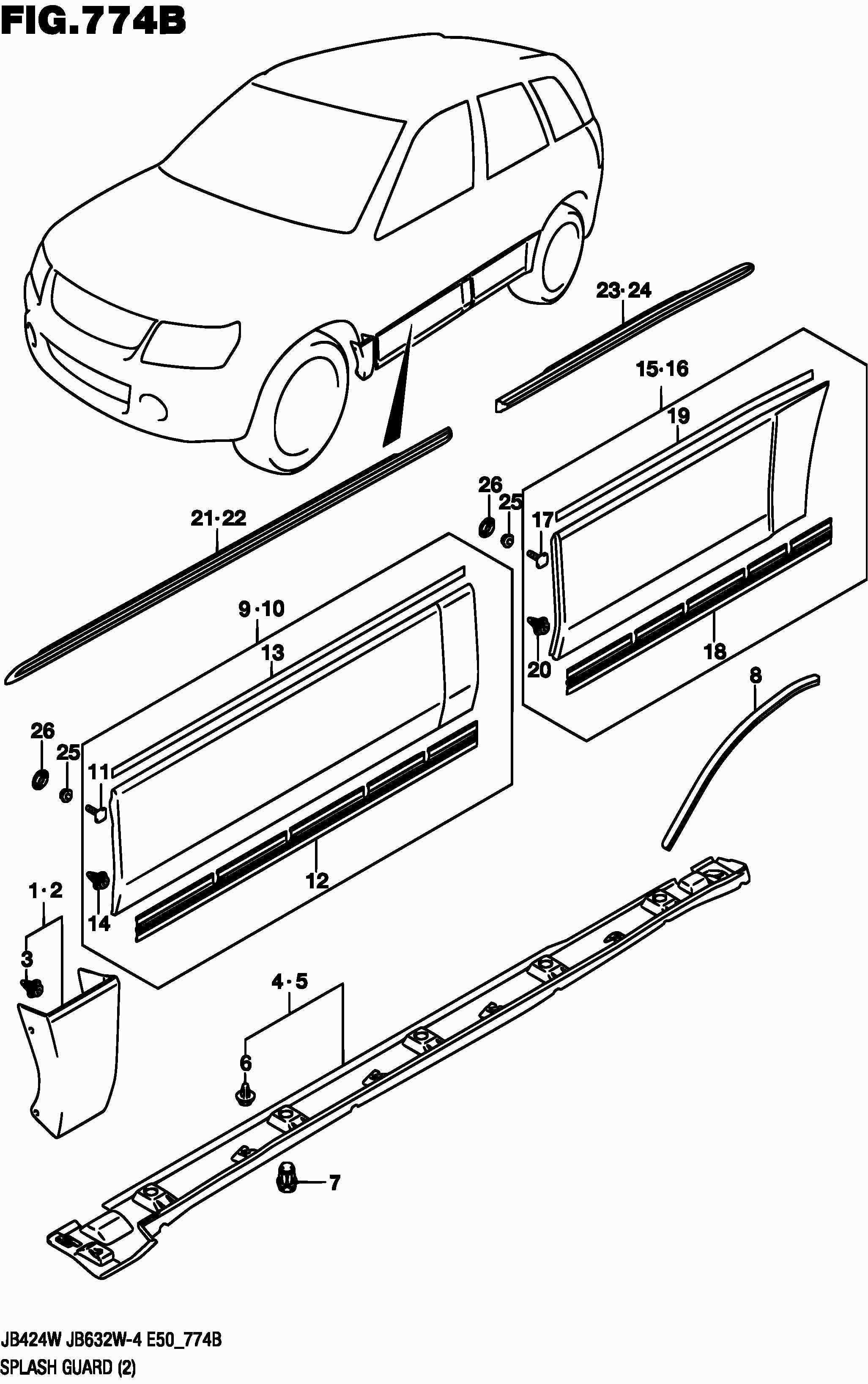 FIG.774B

23·24
15·16
19
26
25
17
21·22
9·10
13
20
18
8
26
25
11
12
1·2
14
3
4·5
6
7

JB424W JB632W-4 E50_774B
SPLASH GUARD (2)