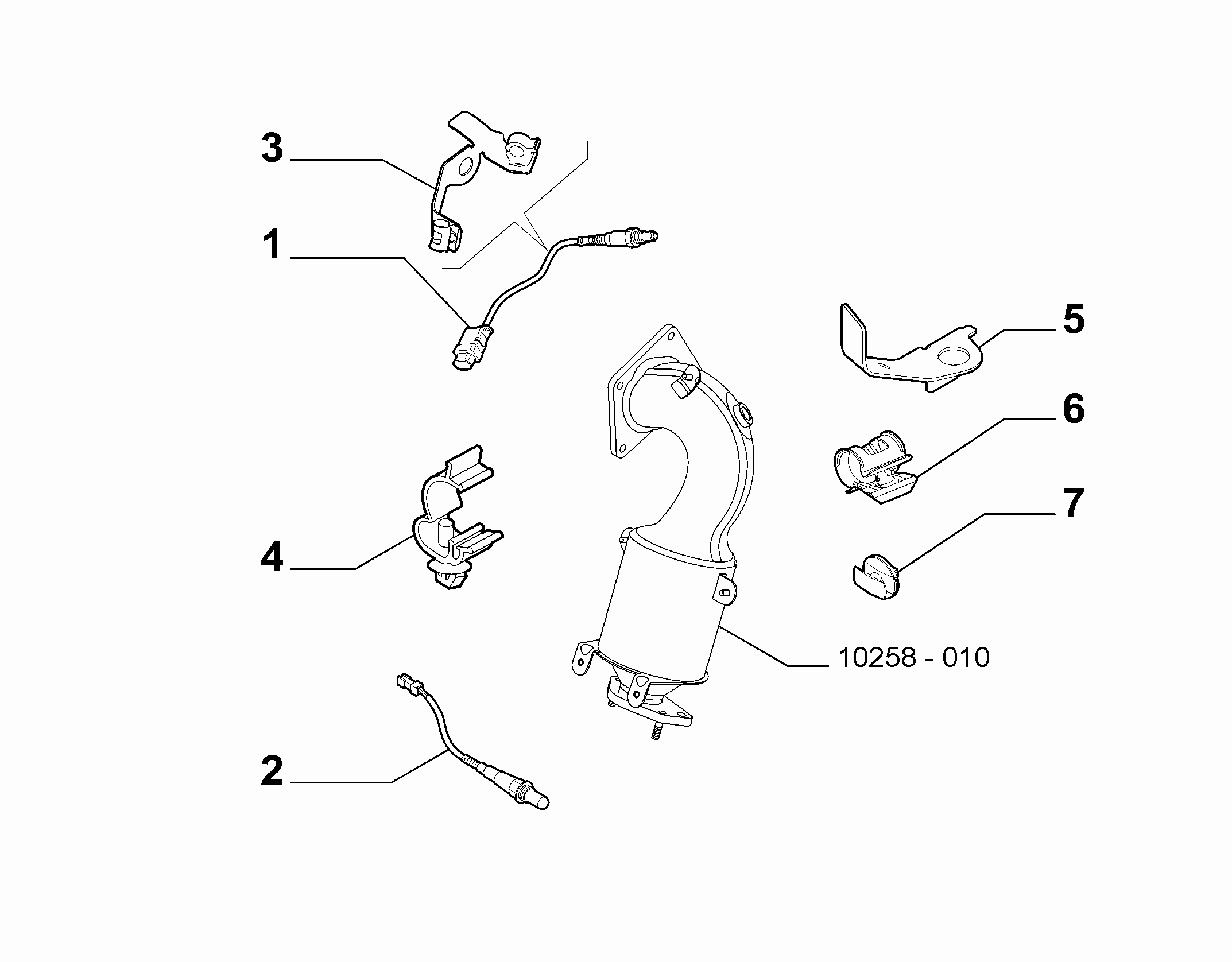 3

1

5

6

4

7

10258 - 010

2