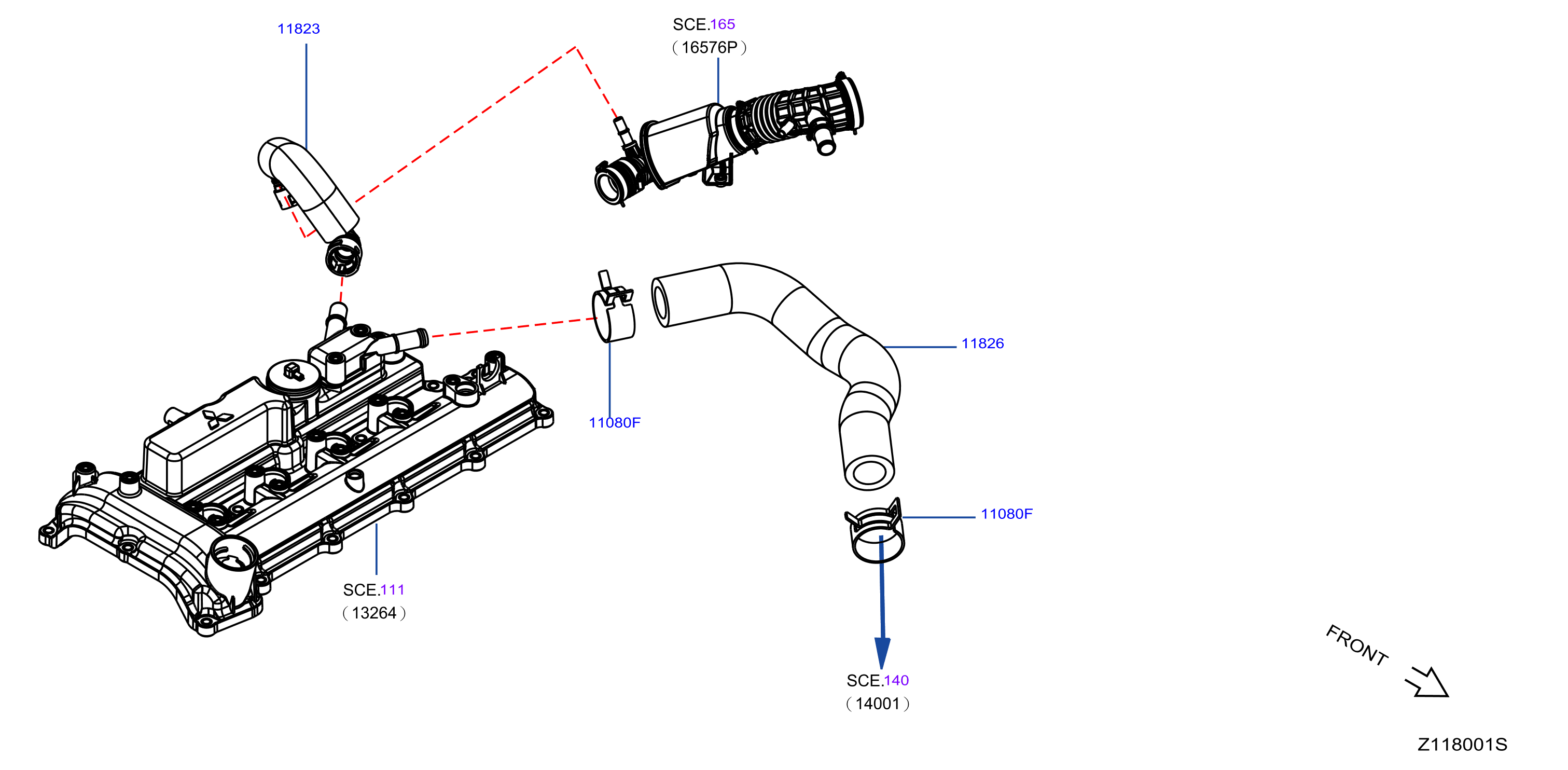 11823

SCE.165
( 16576P )

11826

11080F

11080F

SCE.111
( 13264 )

SCE.140
( 14001 )

FRONT

Z118001S