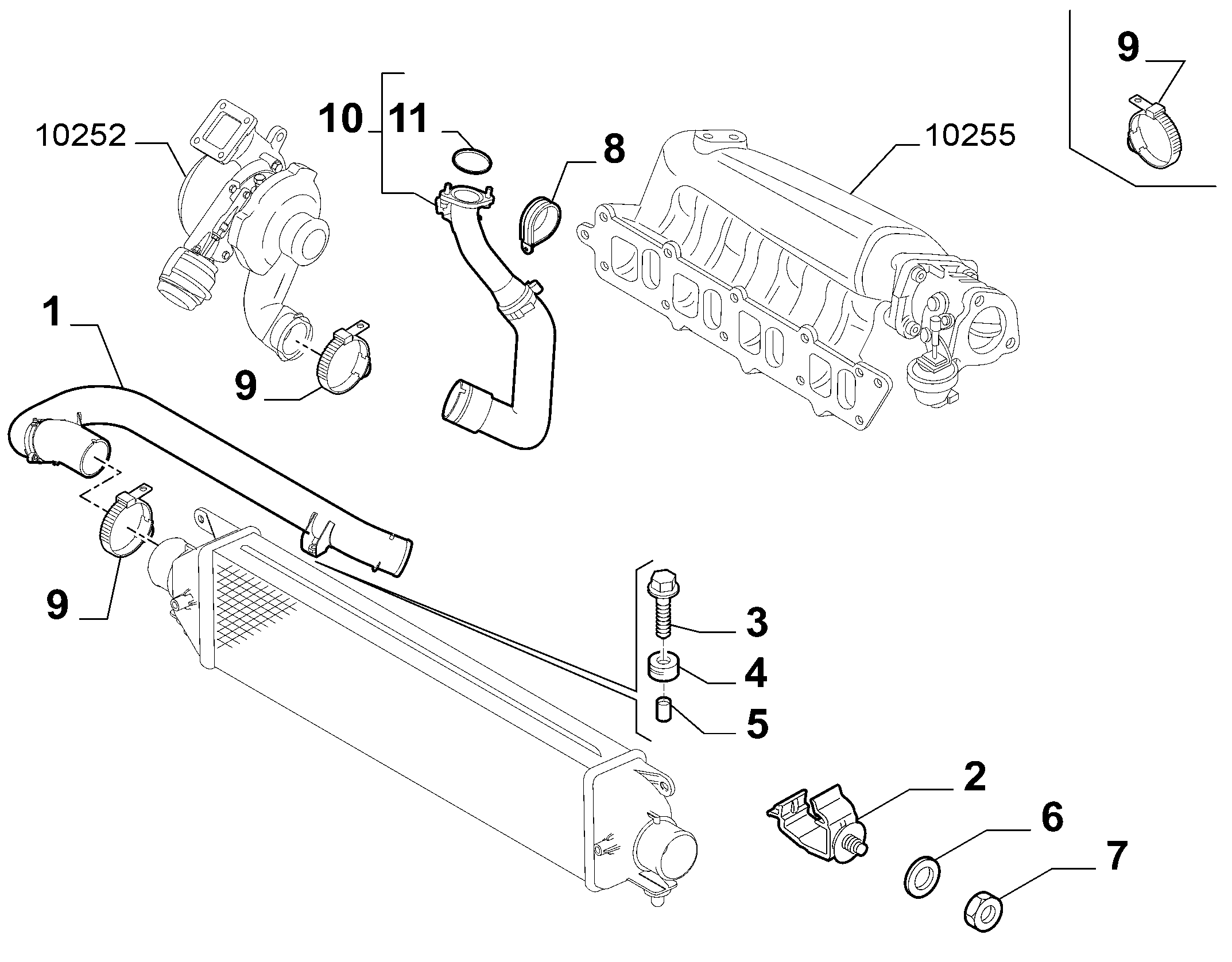 9
10252
10
11
8
10255
1
9
9
3
4
5
2
6
7