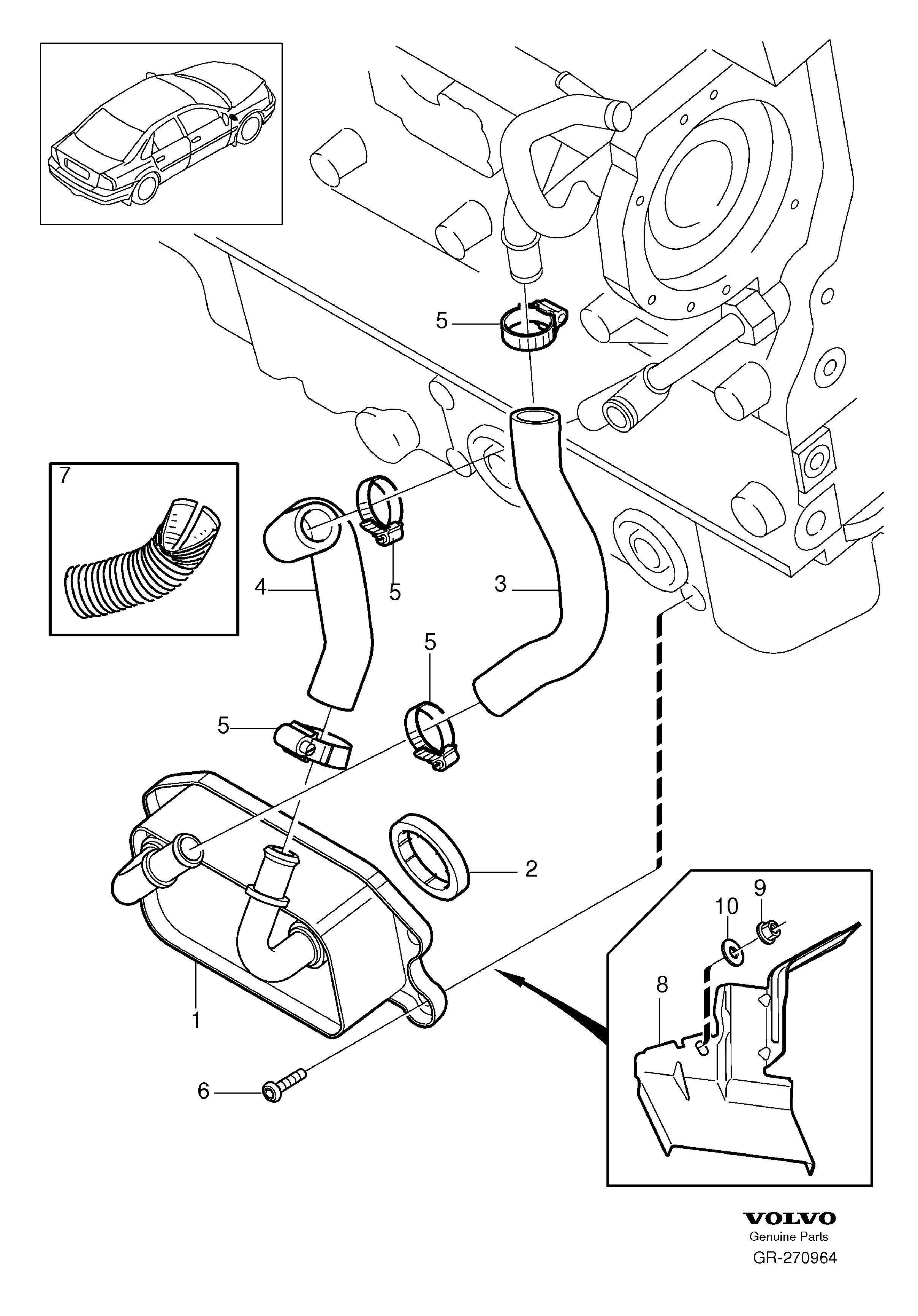 5
7
4
5
3
5
5
2
10
9
8
1
6
VOLVO
Genuine Parts
GR-270964