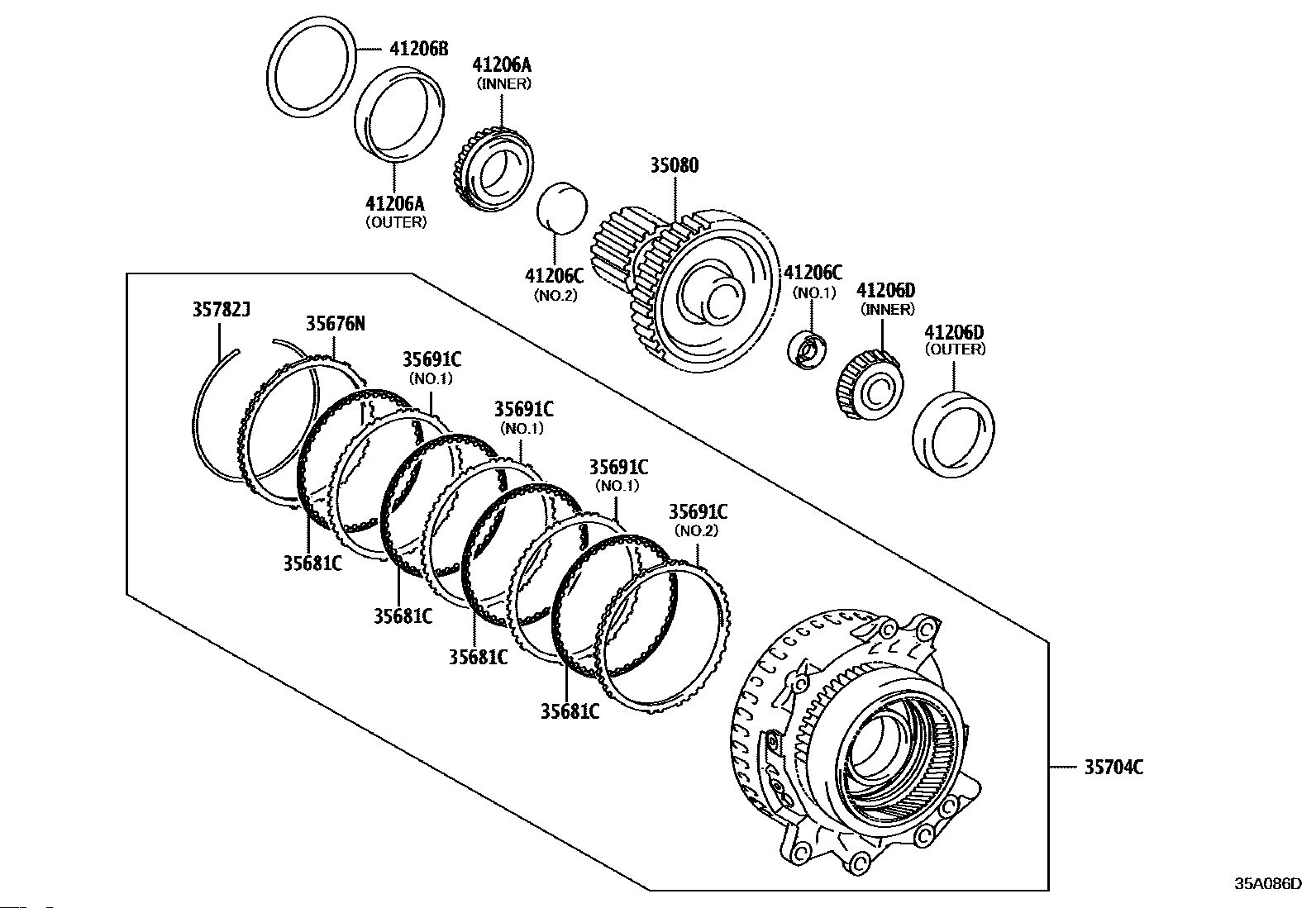 41206B
41206A
(INNER)
41206A
(OUTER)
35080
41206C
(NO.2)
41206C
(NO.1)
41206D
(INNER)
41206D
(OUTER)
35782J
35676N
35691C
(NO.1)
35691C
(NO.1)
35691C
(NO.1)
35691C
(NO.2)
35681C
35681C
35681C
35681C
35704C
35A086D