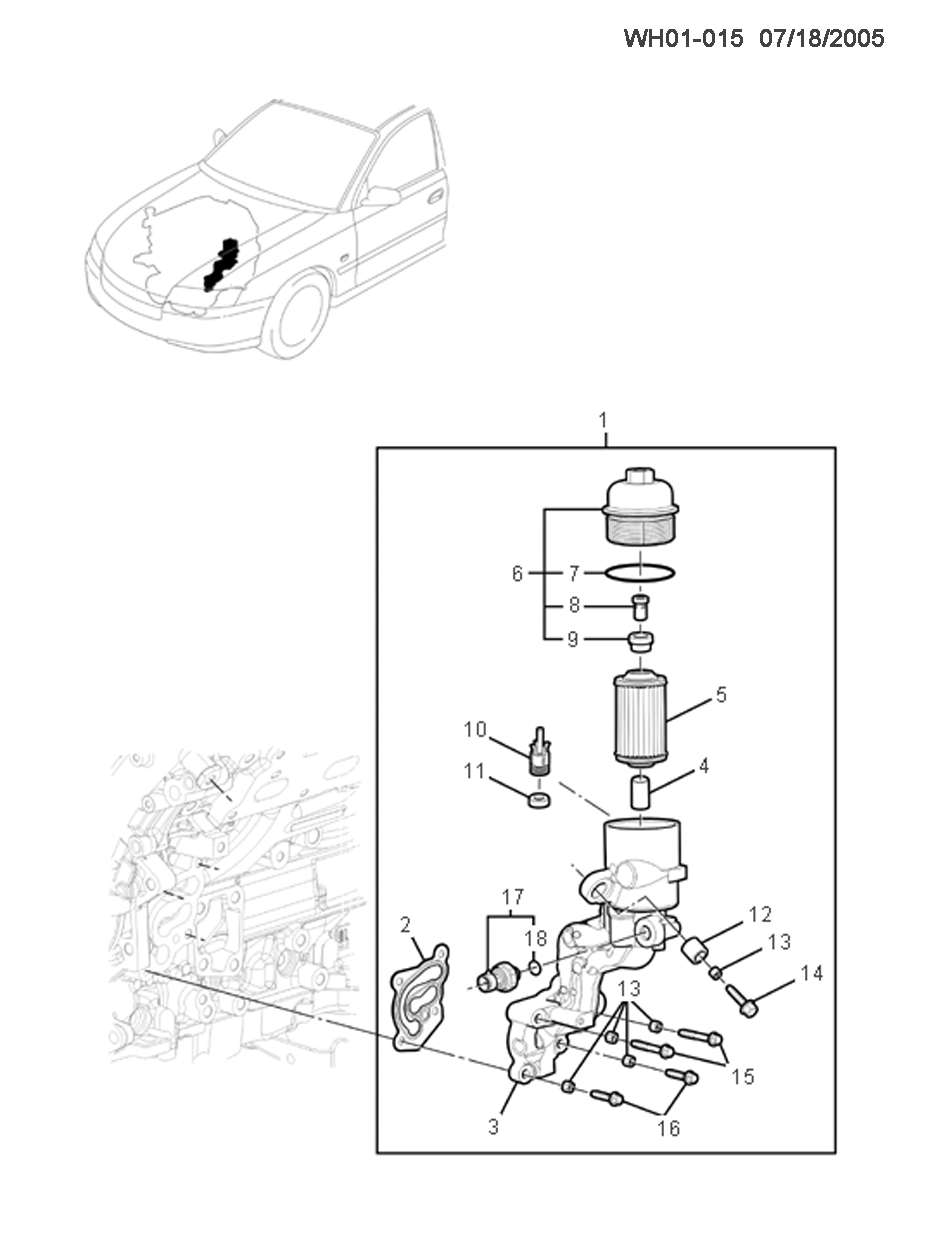 WH01-015 07/18/2005

1
6
7
8
9
5
10
11
4
17
18
2
12
13
14
13
15
3
16