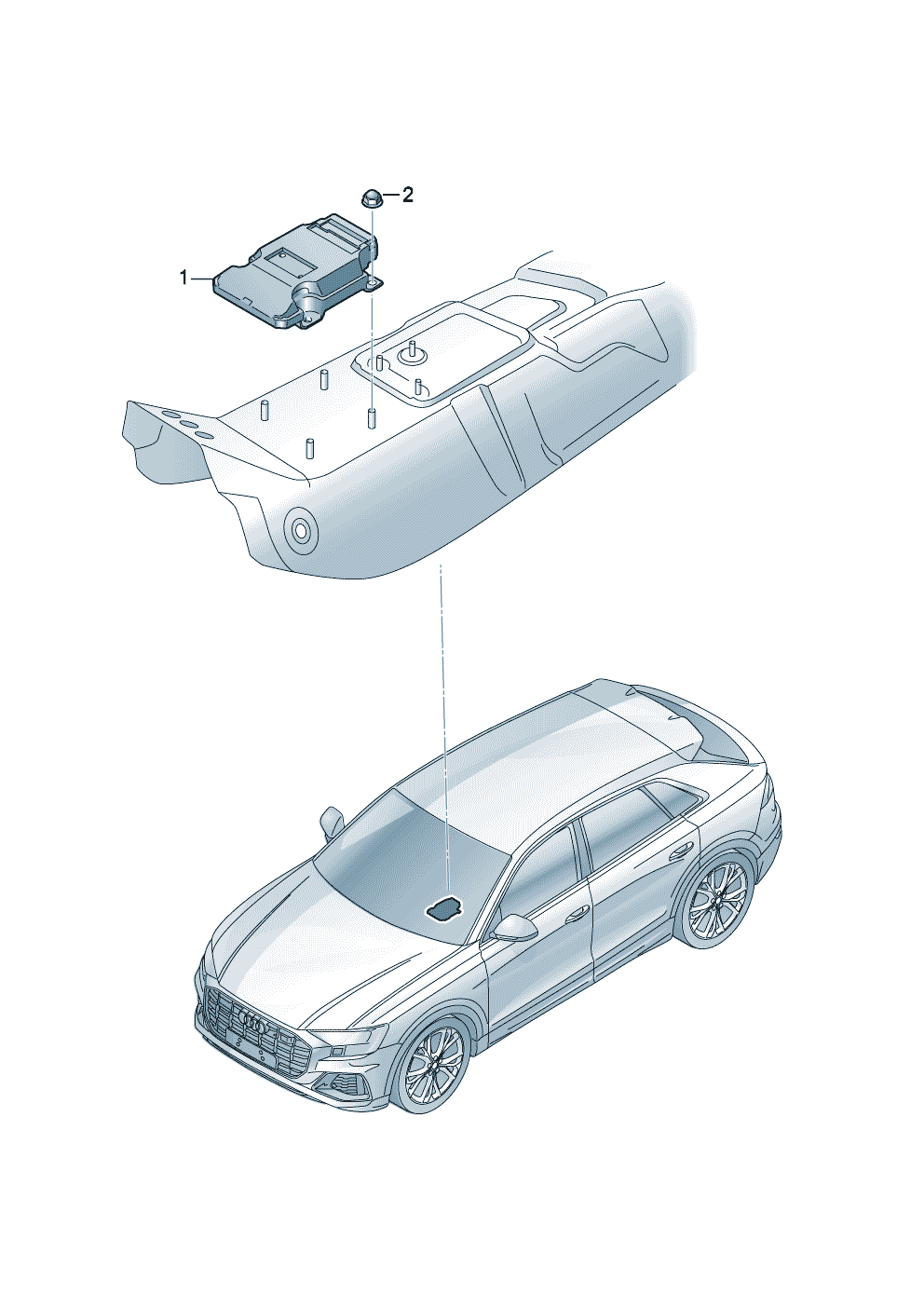 2
1