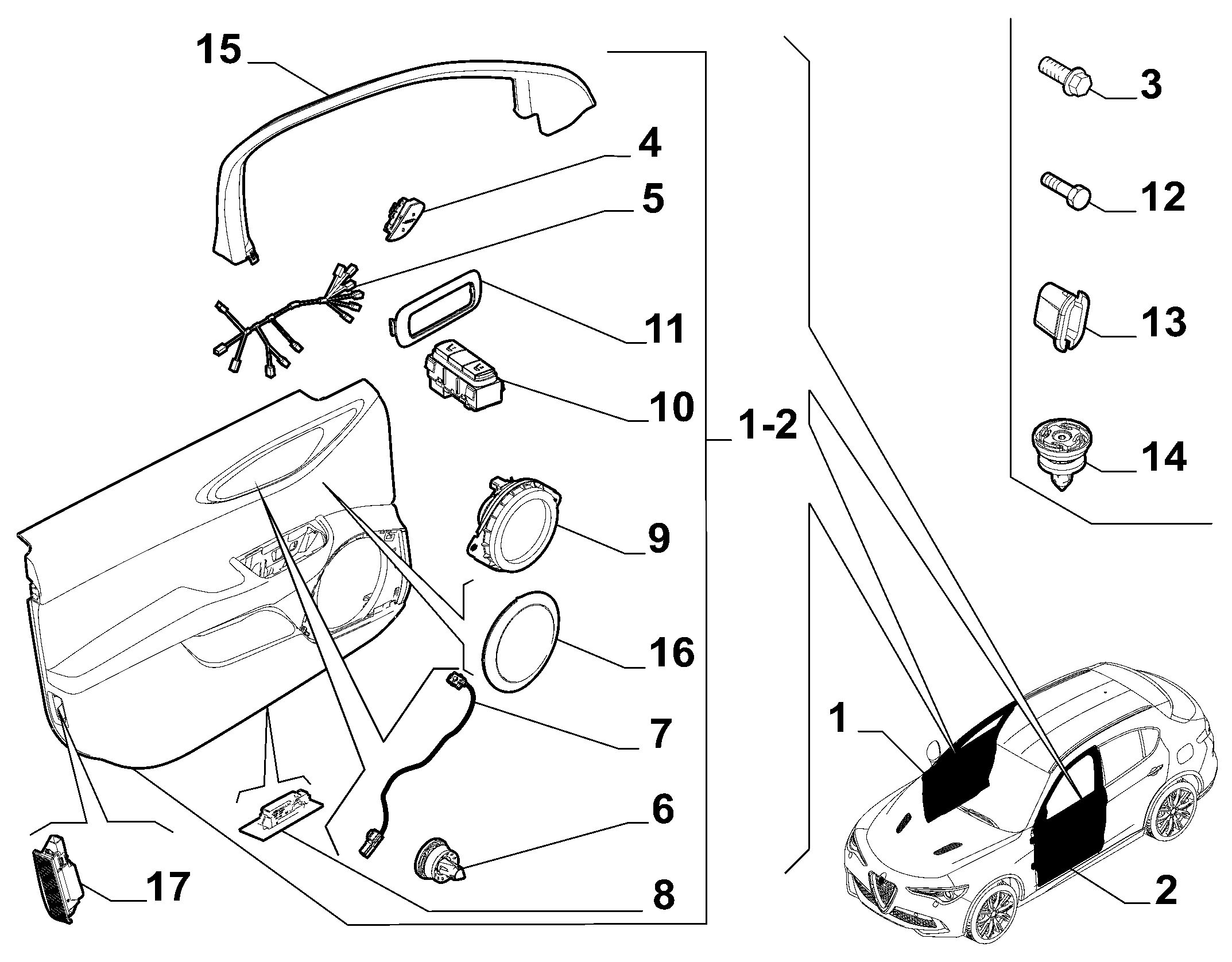 15
4
5
11
10
1-2
9
16
7
6
8
17
3
12
13
14
1
2