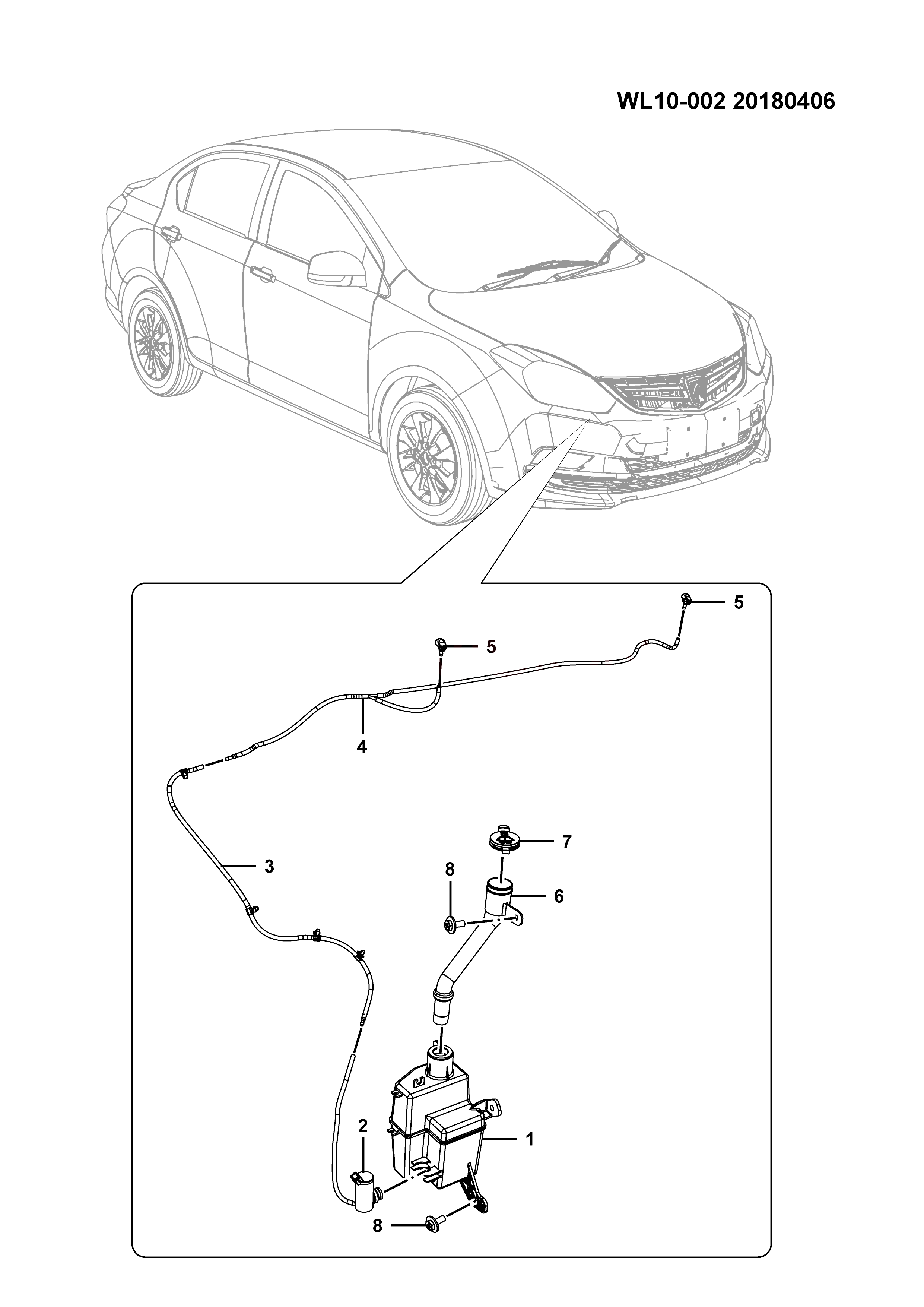 WL10-002 20180406

5
5
4
3
7
8
6
2
1
8