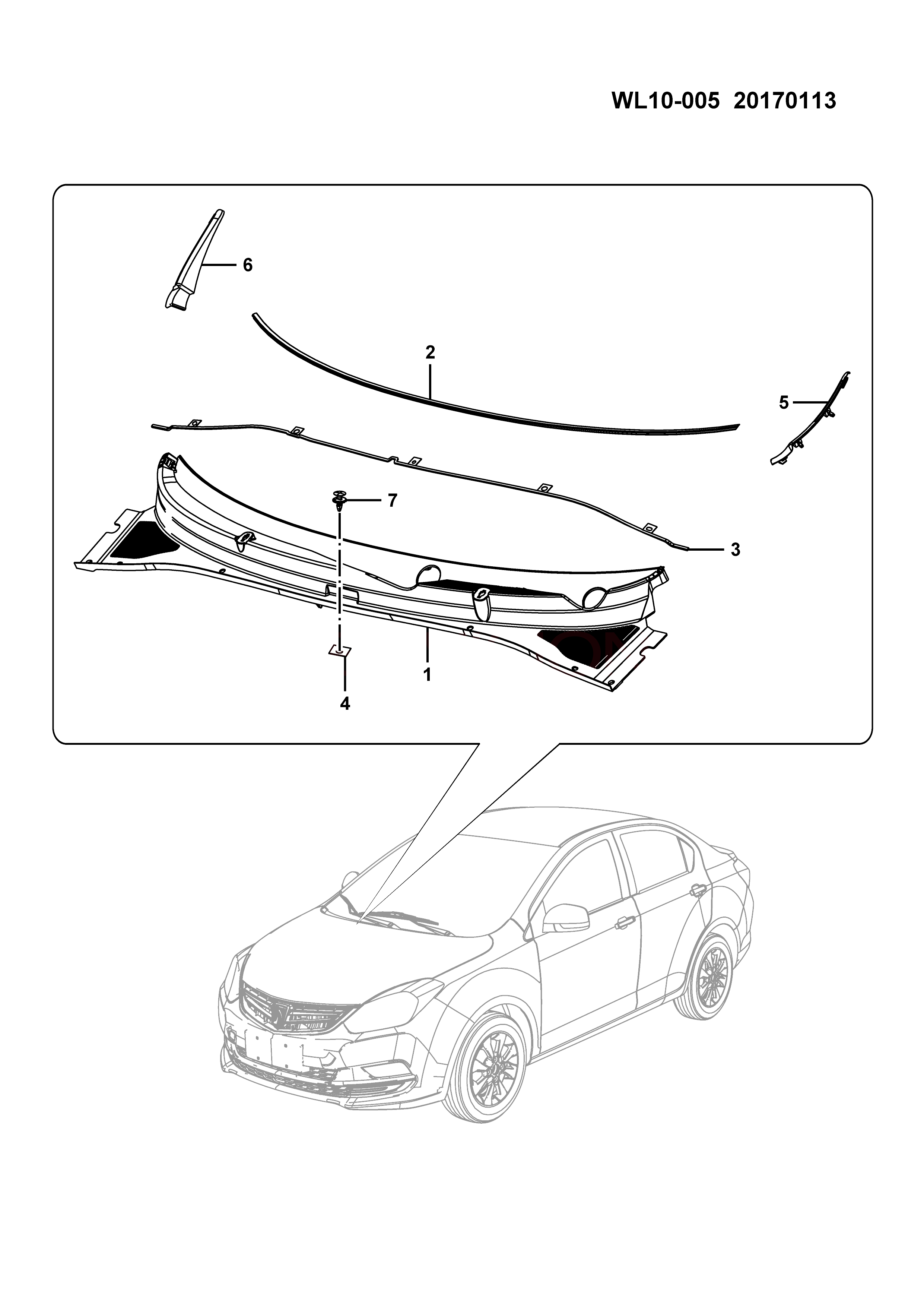 WL10-005 20170113

6

2

5

7

3

1

4