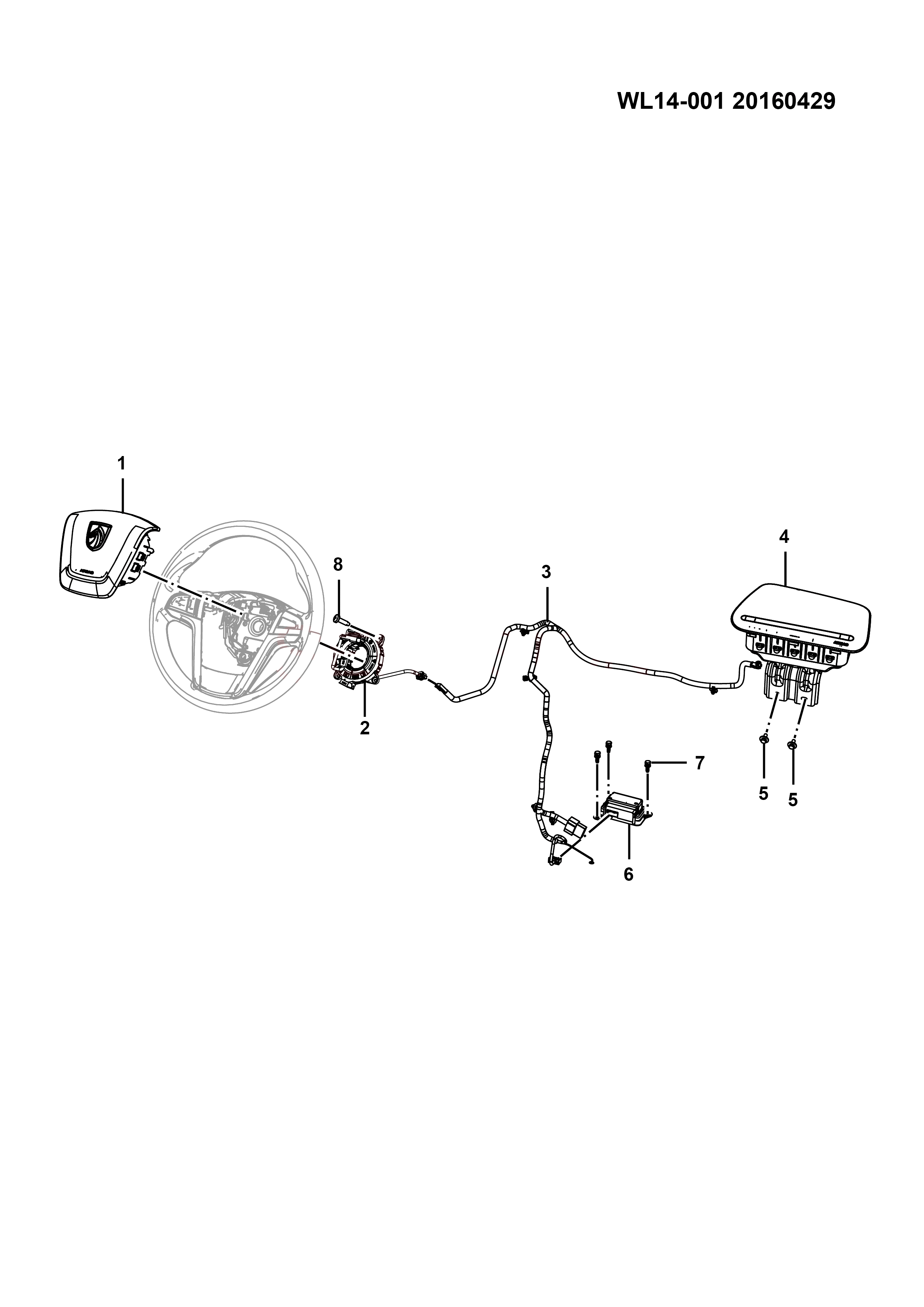 WL14-001 20160429

1

8

3

4

2

7

5

5

6