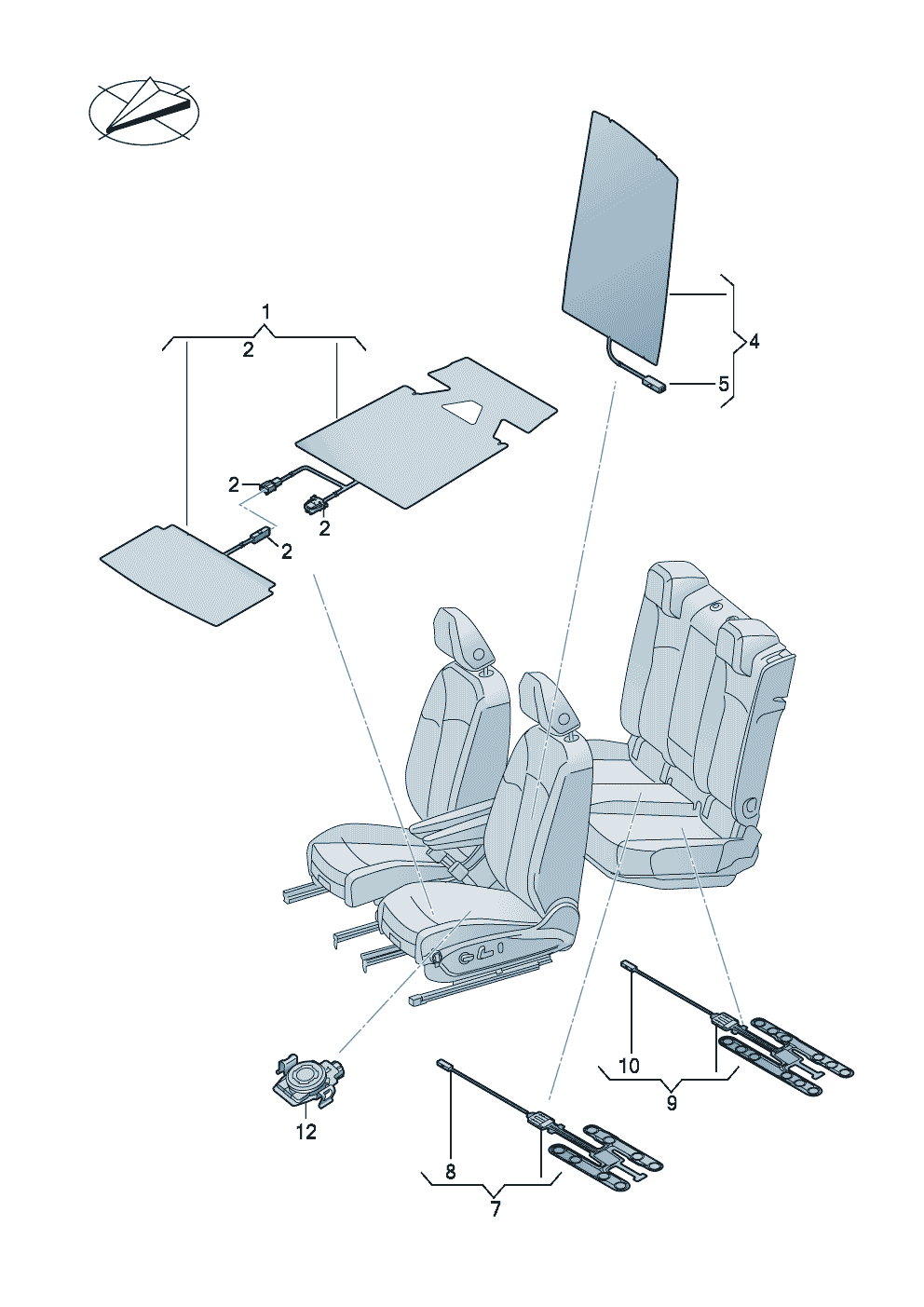 1
2
2
2
2
4
5
10
9
12
8
7