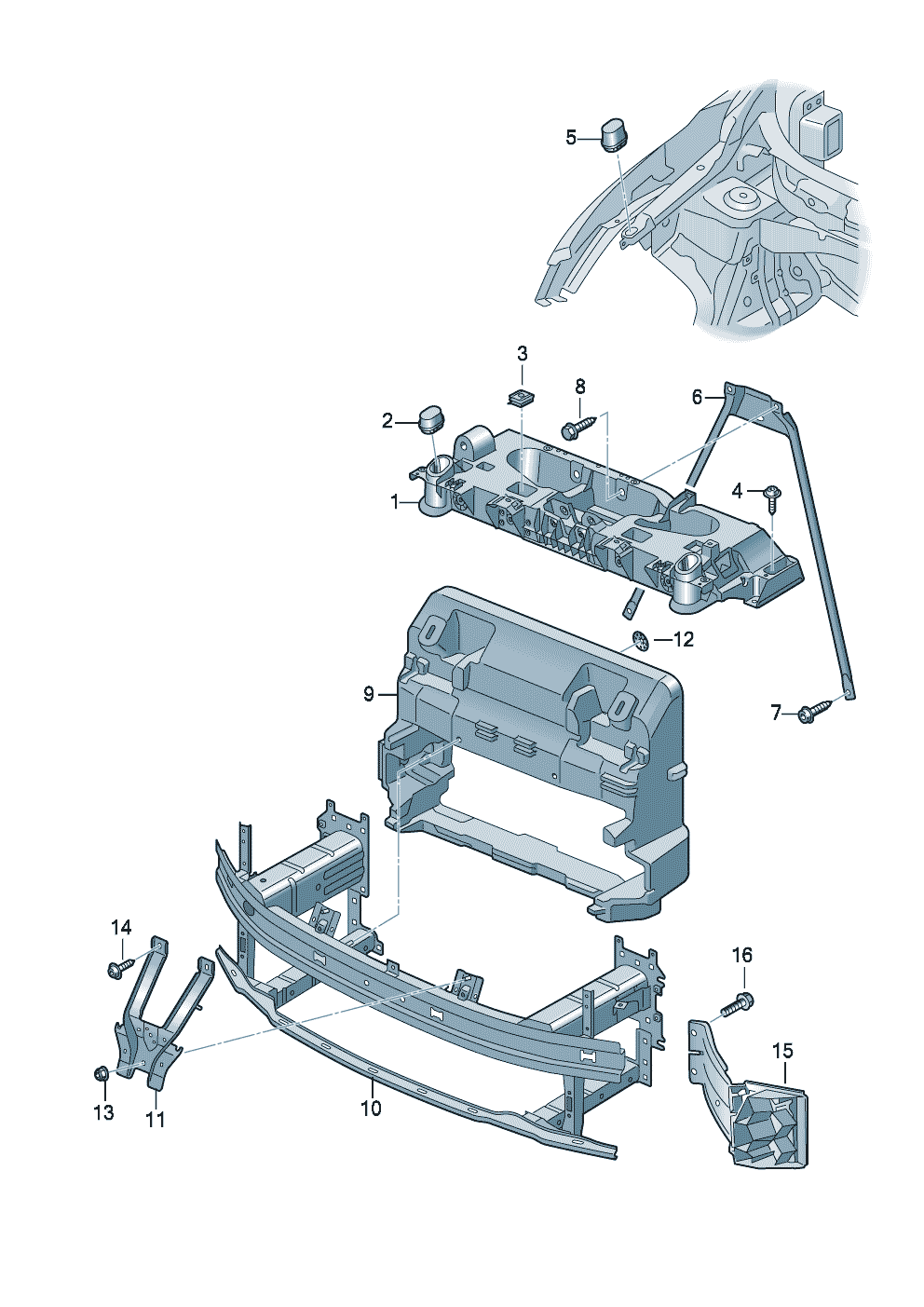 5
3
8
6
2
4
1
12
9
7
14
16
15
13
11
10