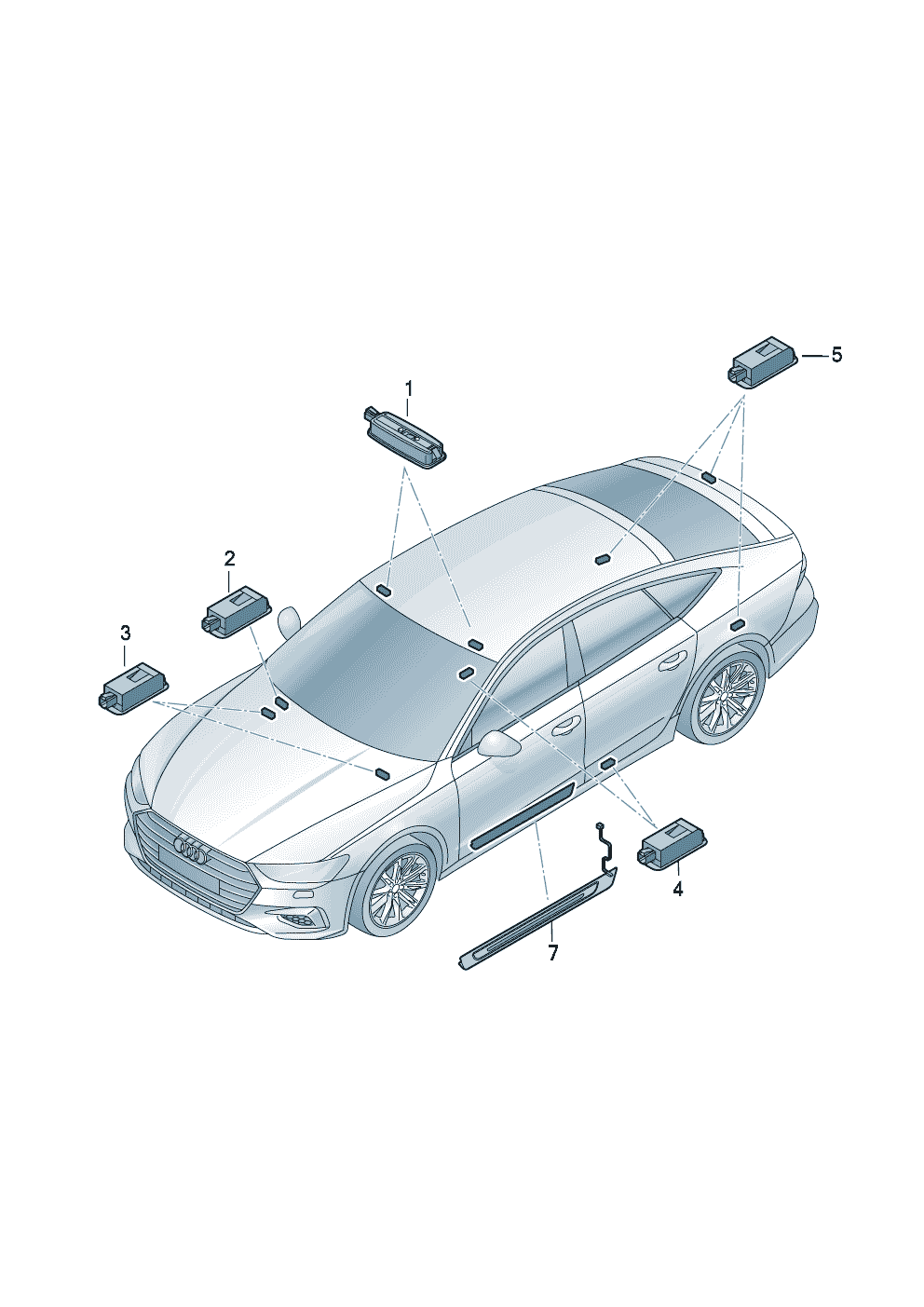 1
5
2
3
4
7