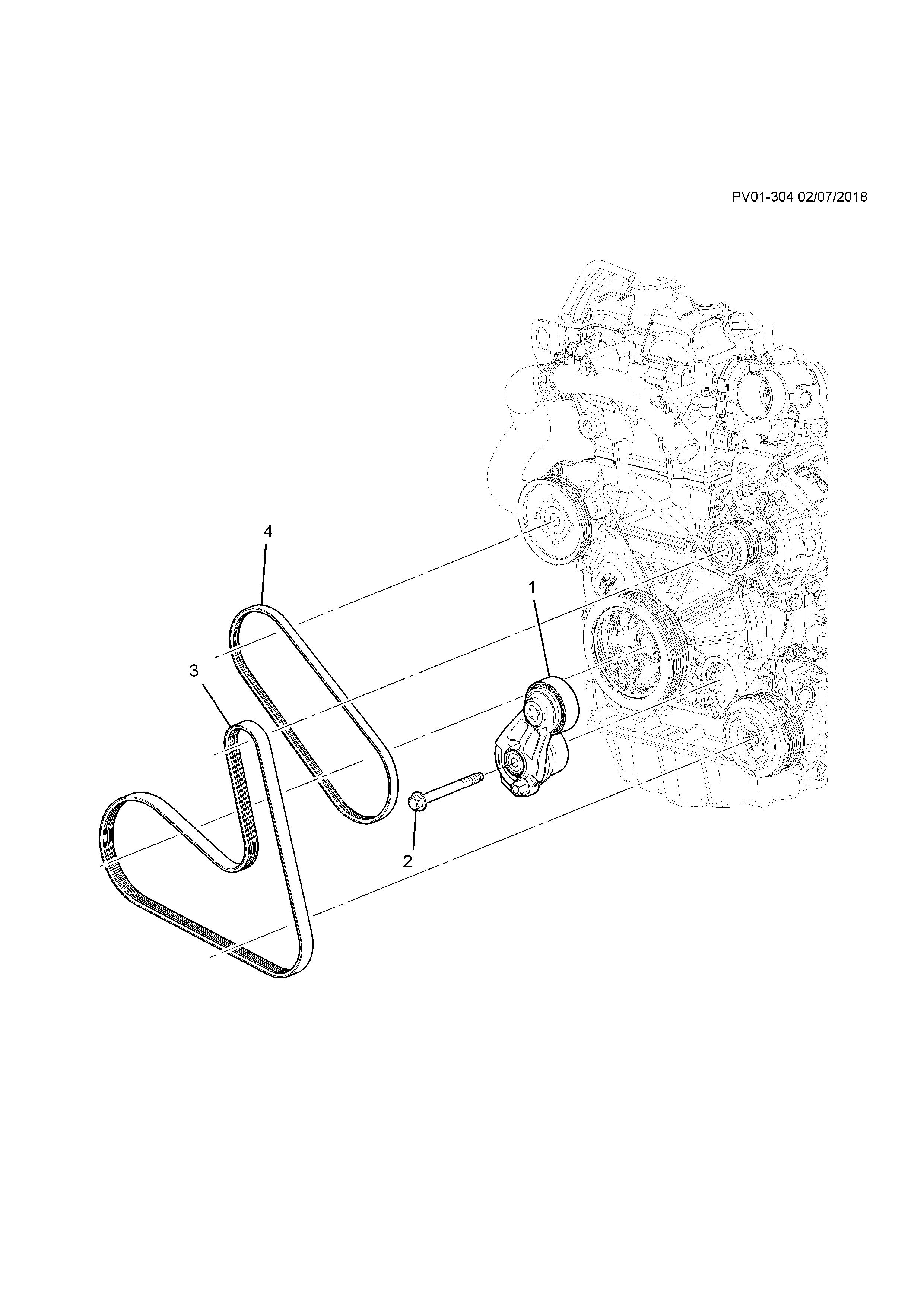 PV01-304 02/07/2018

4

1

3

2