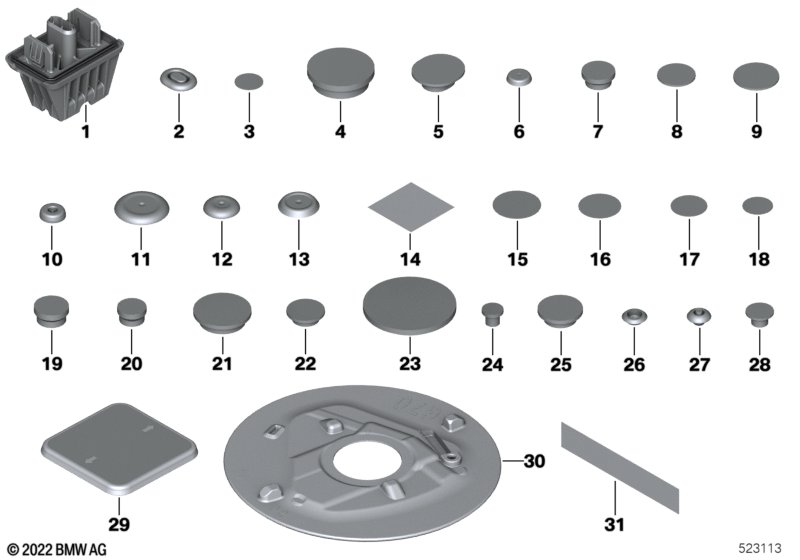 1 2 3 4 5 6 7 8 9

10 11 12 13 14 15 16 17 18

19 20 21 22 23 24 25 26 27 28

29 30 31

© 2022 BMW AG

523113