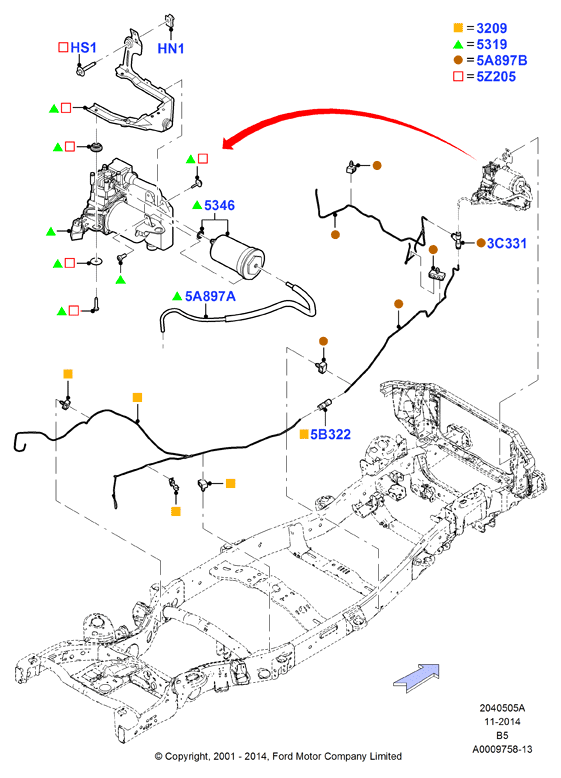 =3209
=5319
=5A897B
=5Z205

HS1
HN1

5346

3C331

5A897A

5B322

2040505A
11-2014
B5
A0009758-13

© Copyright, 2001 - 2014, Ford Motor Company Limited