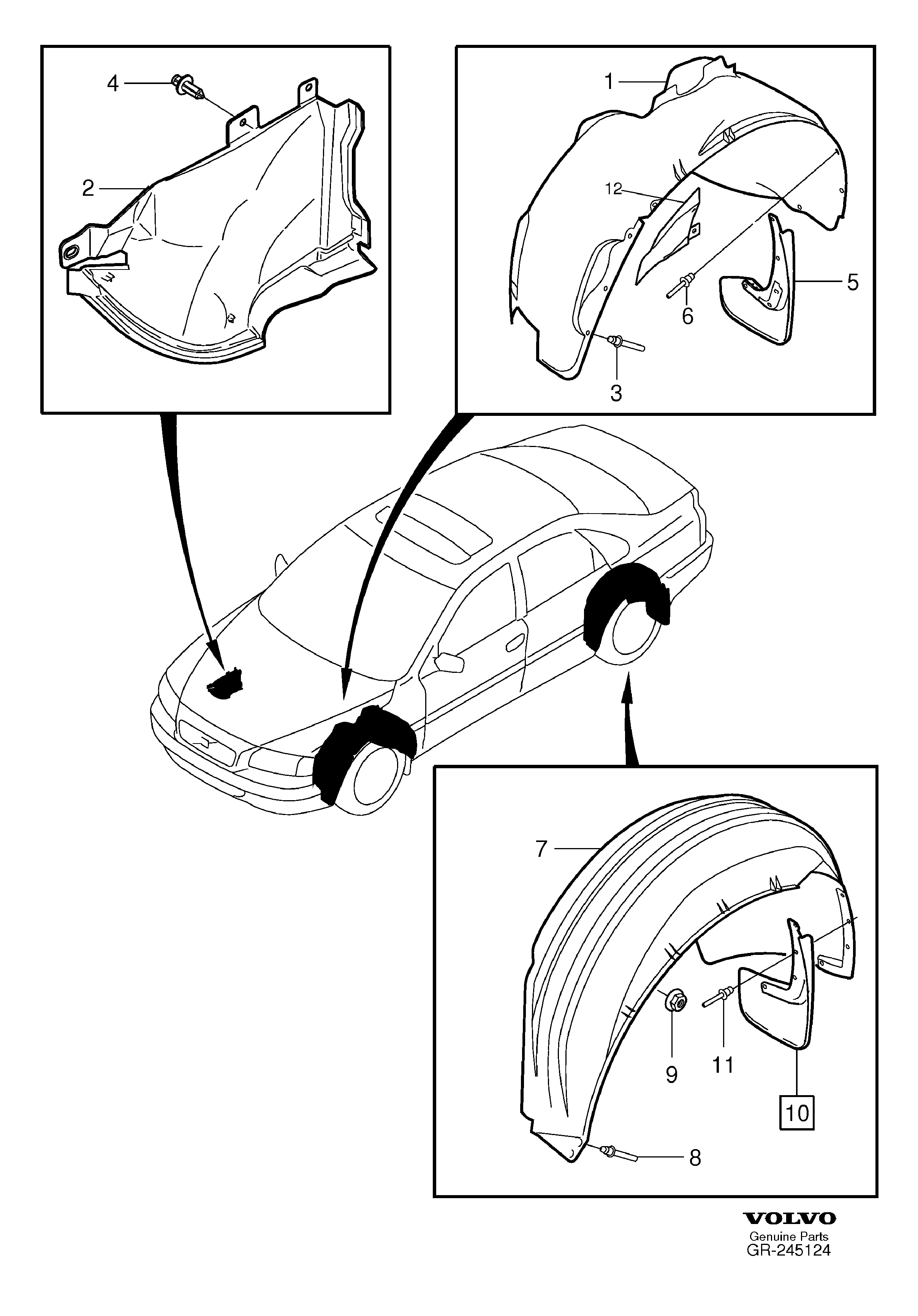 4
2
1
12
5
6
3
7
9
11
10
8
VOLVO
Genuine Parts
GR-245124