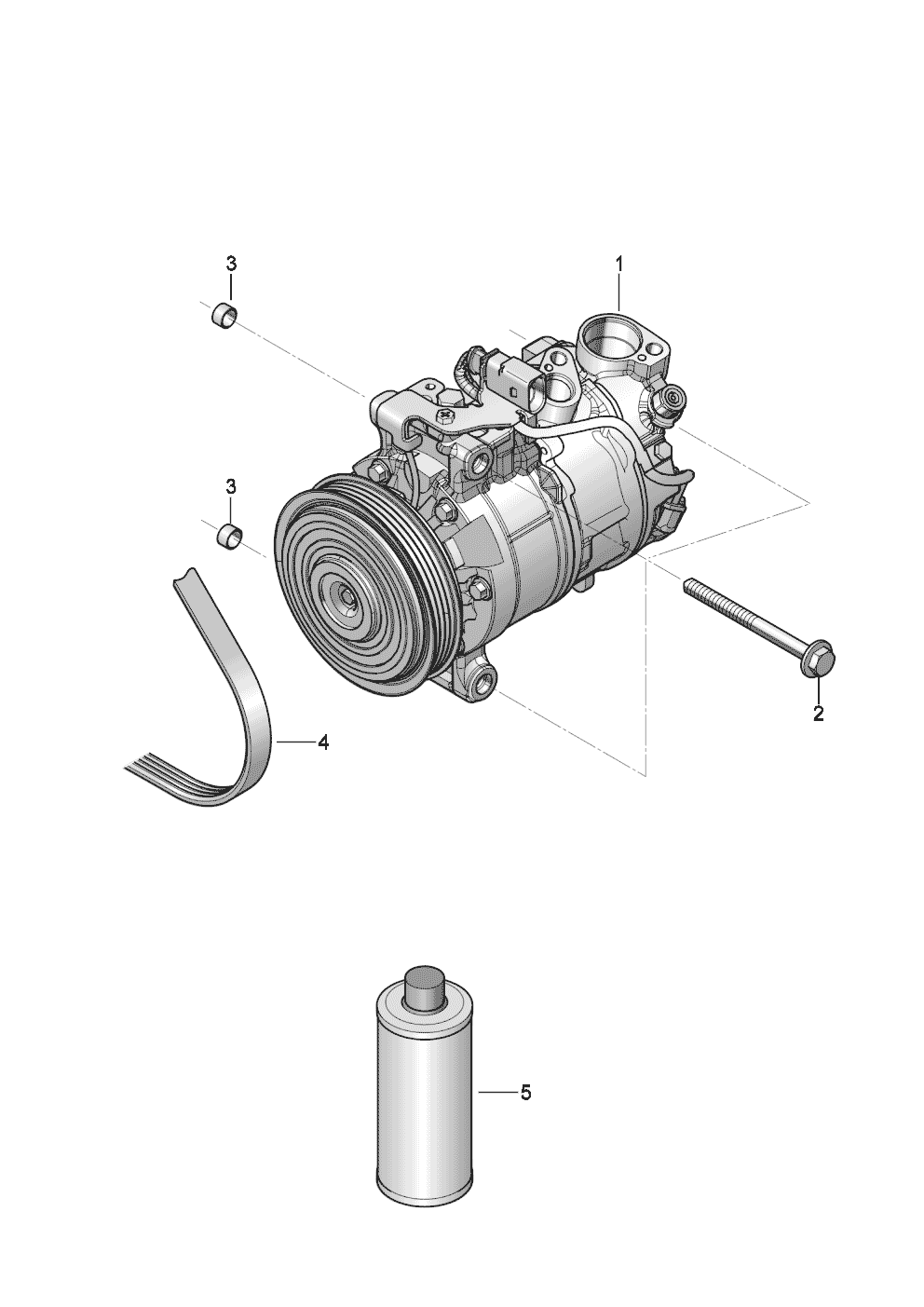 3
1
3
2
4
5