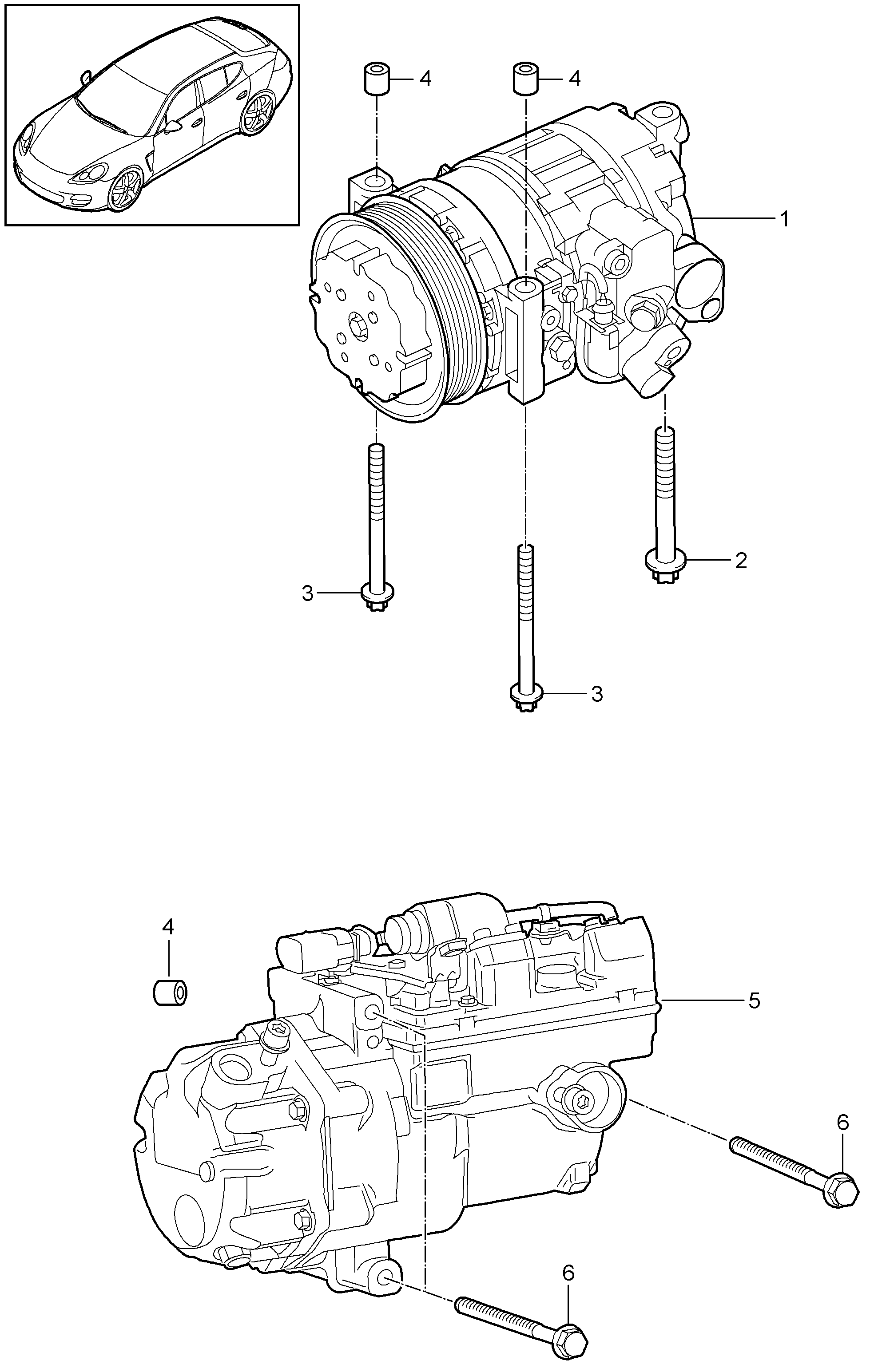 4
4
1
2
3
3
4
5
6
6