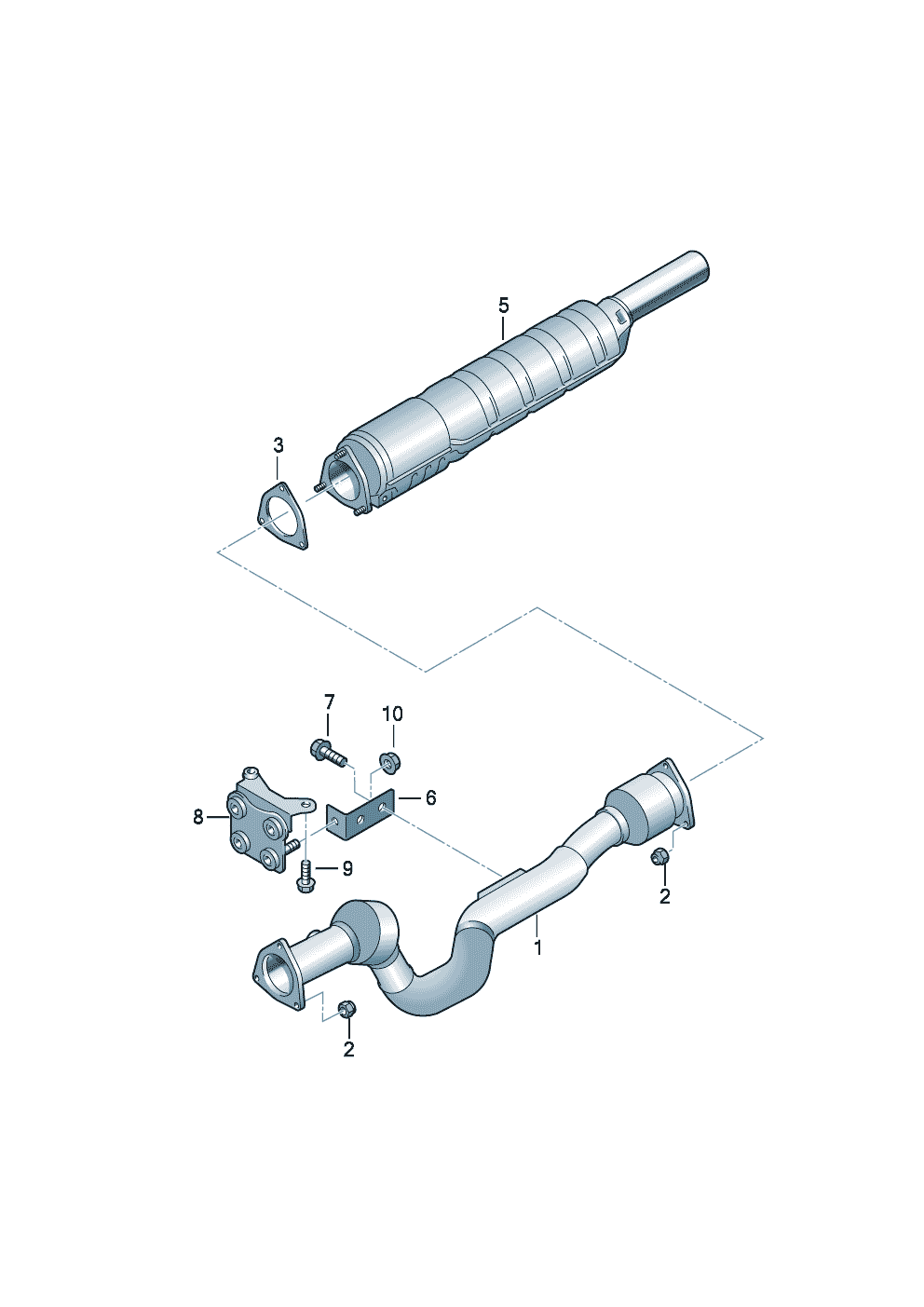 5
3
7
10
6
8
9
2
1
2