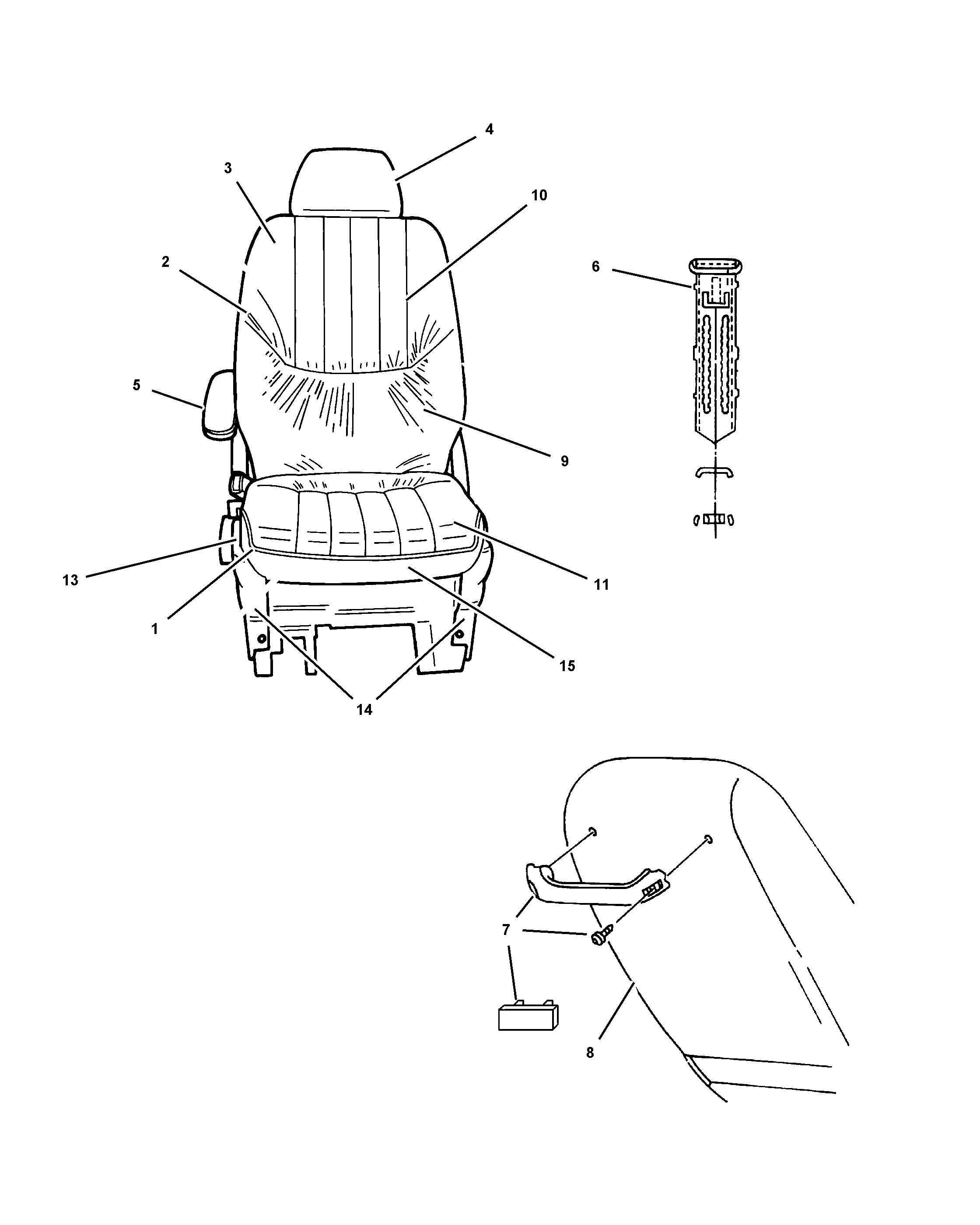 4
3
10
2
6
5
9
13
11
1
15
14
7
8