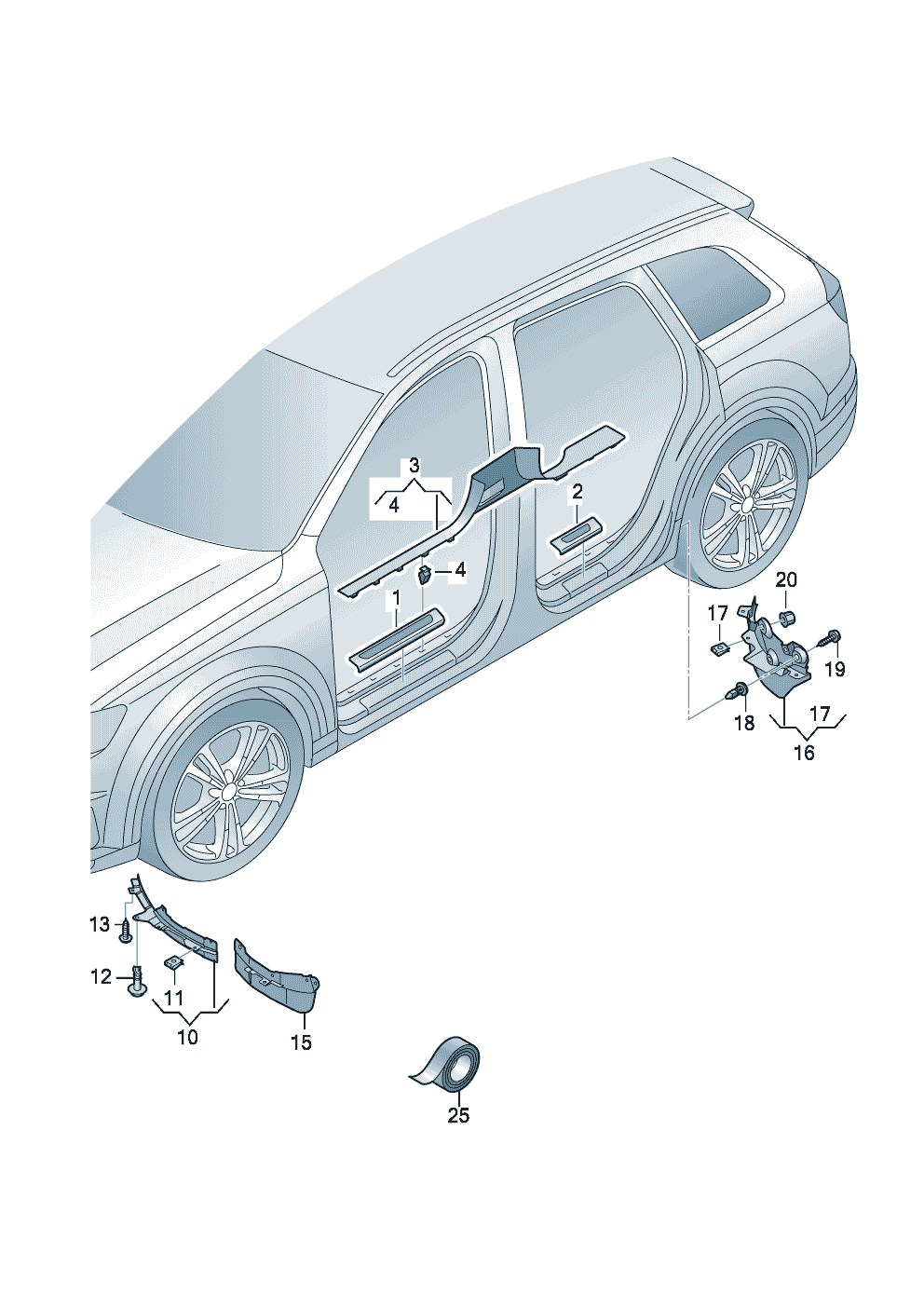 3
4
2
4
1
20
17
19
18
17
16
13
12
11
10
15
25