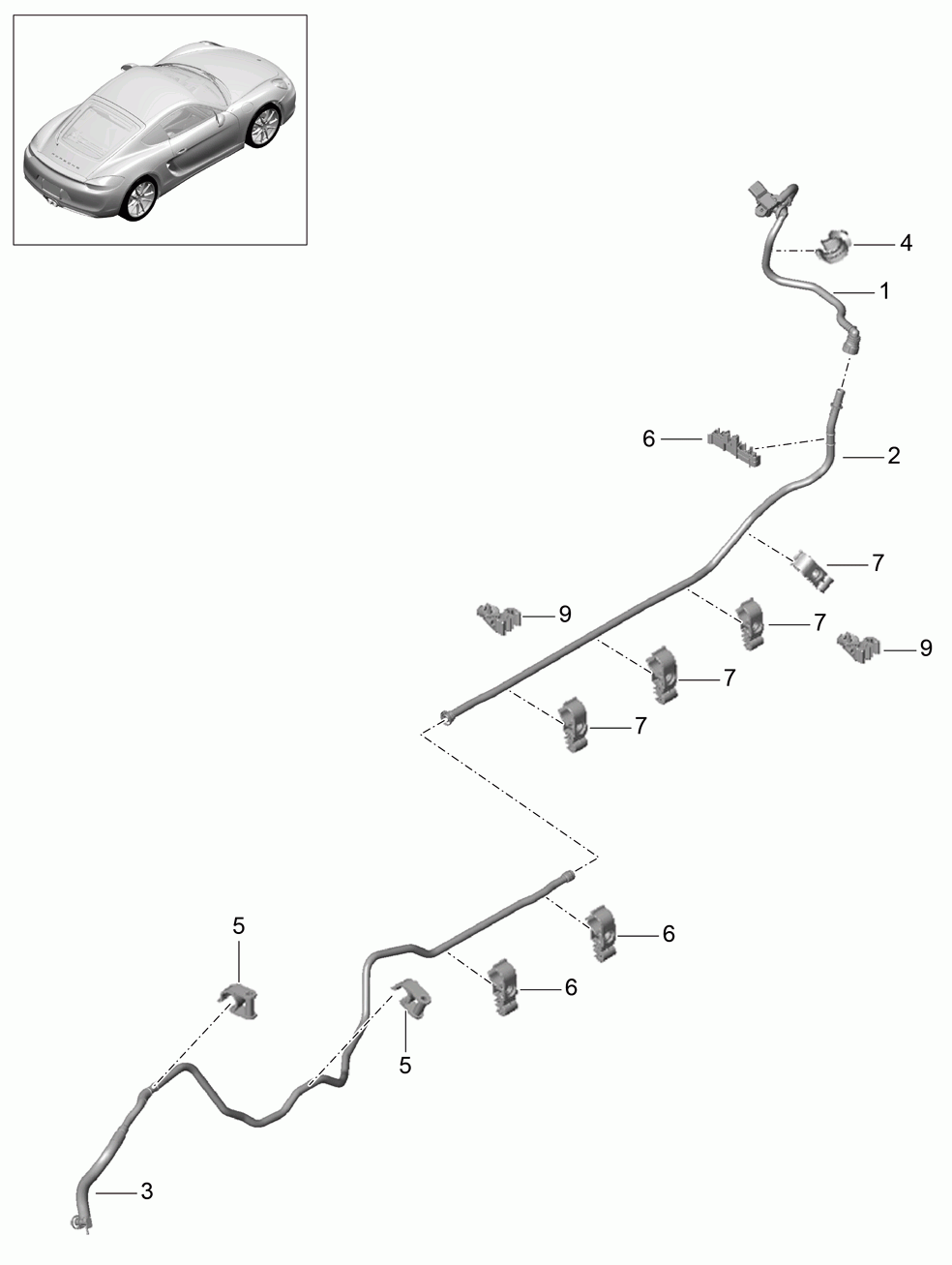 4
1
6
2
7
9
7
9
7
7
5
6
6
5
3