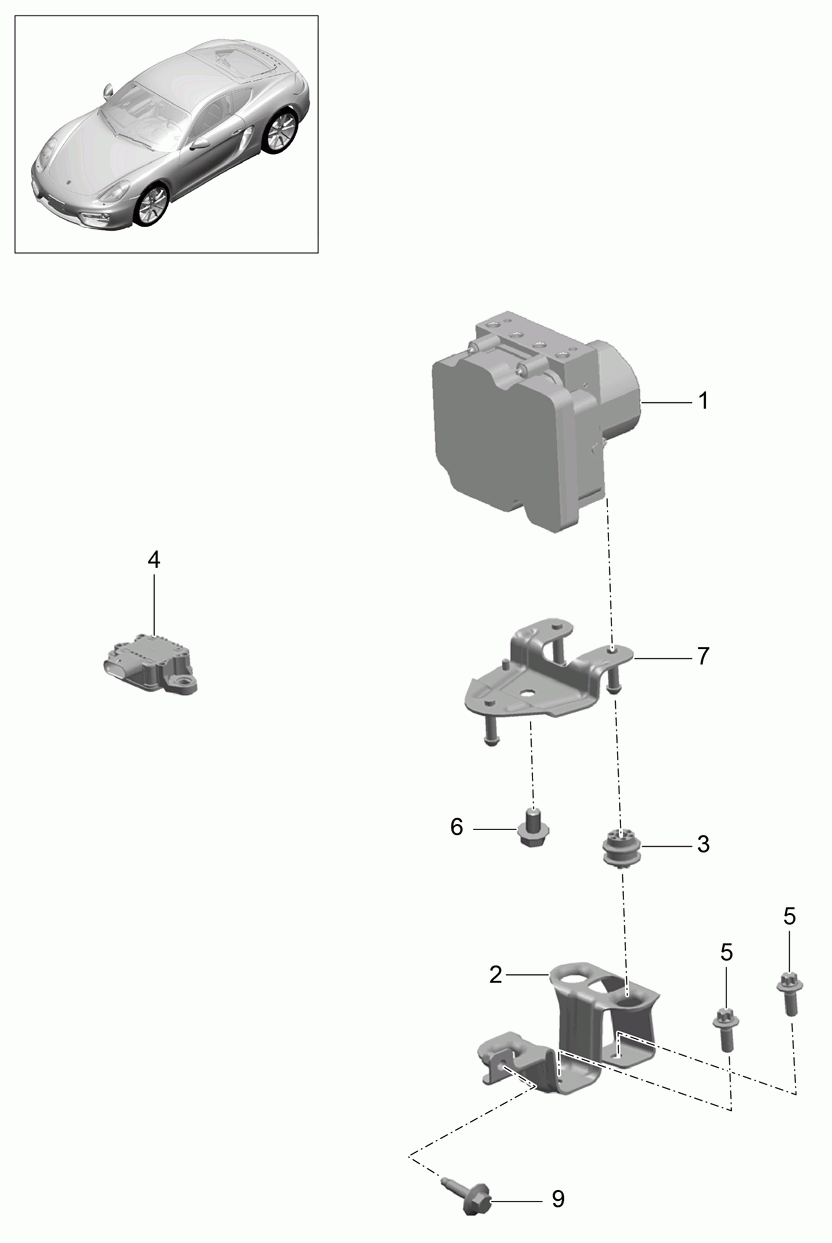 1
4
7
6
3
5
5
2
9