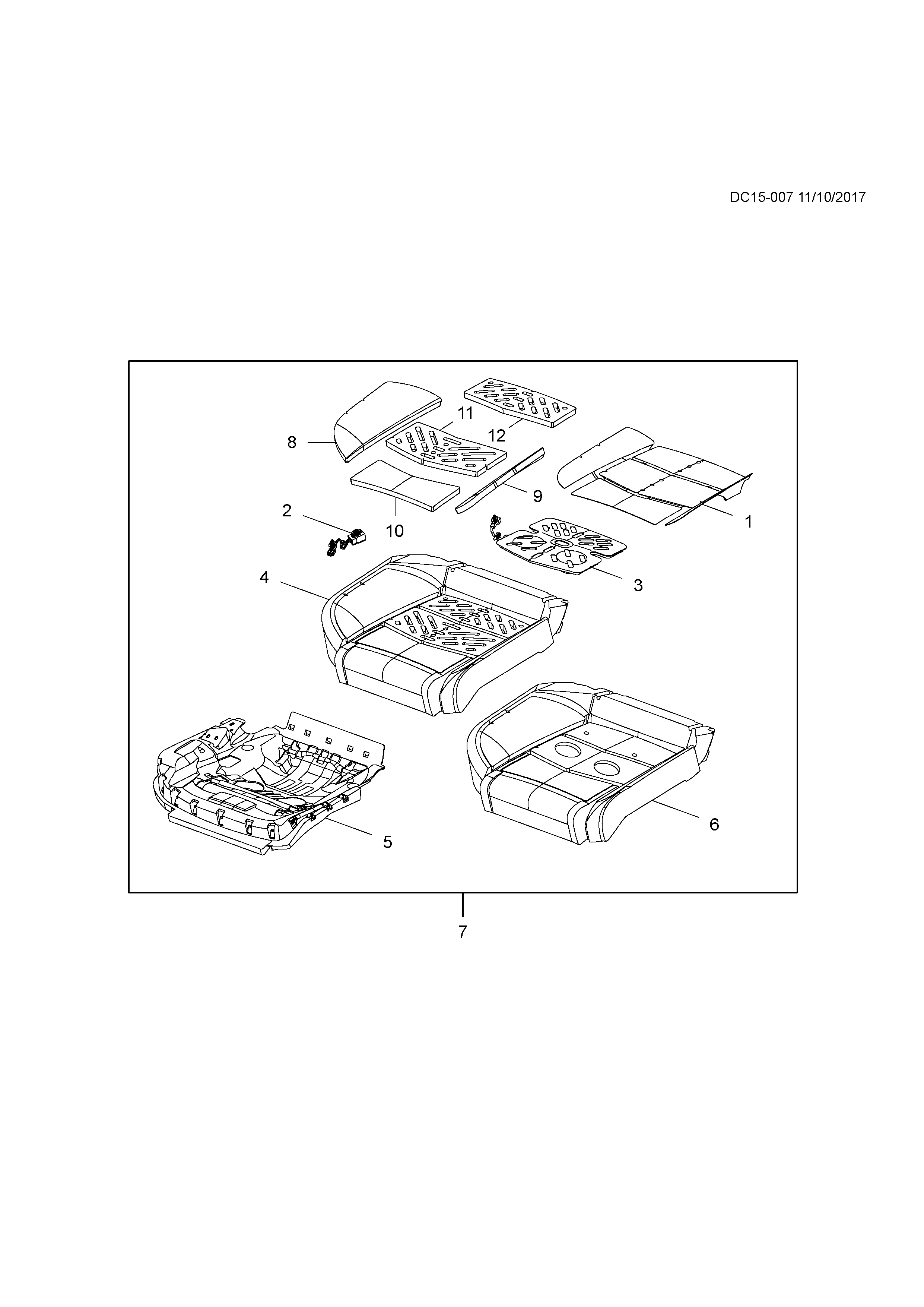 DC15-007 11/10/2017

11
12
8
9
1
2
10
3
4
5
6
7