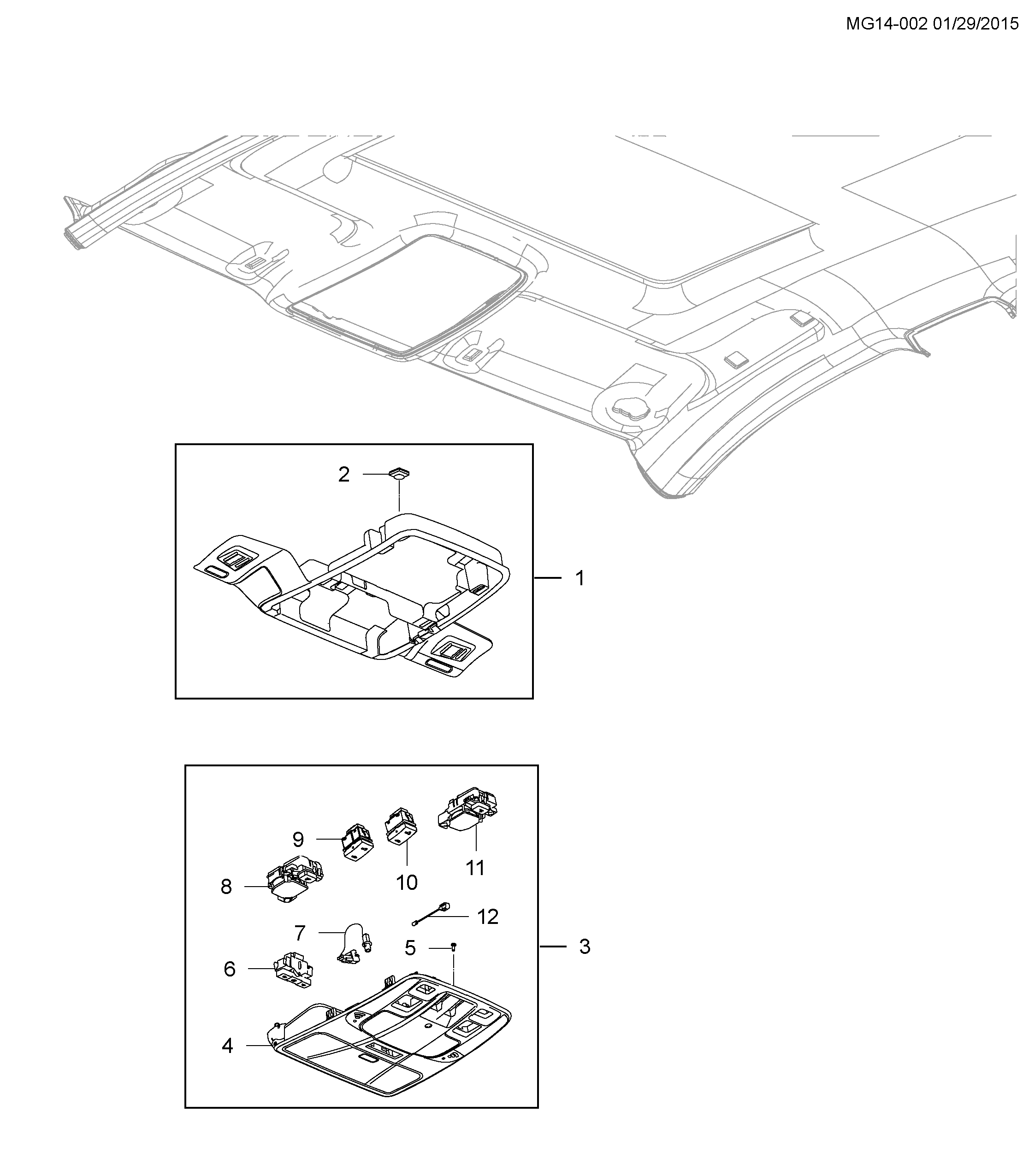 MG14-002 01/29/2015

2

1

9

10

11

8

12

7

5

3

6

4