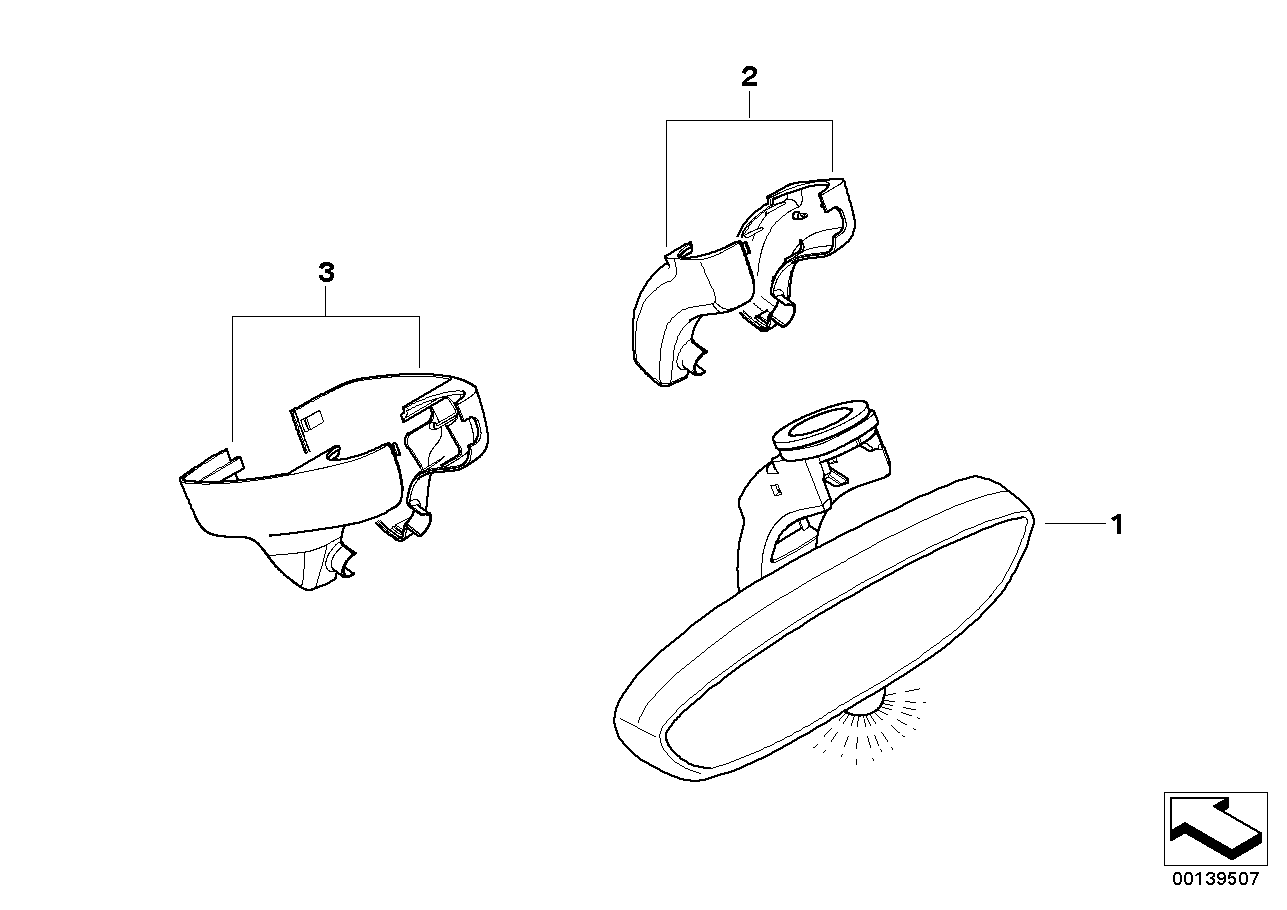 2

3

1

00139507