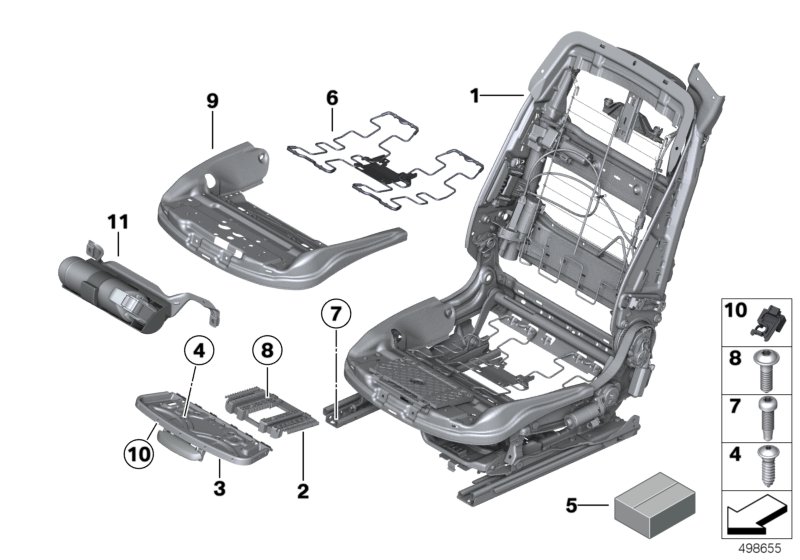 9
6
1
11
7
4
8
10
3
2
5
10
8
7
4
498655