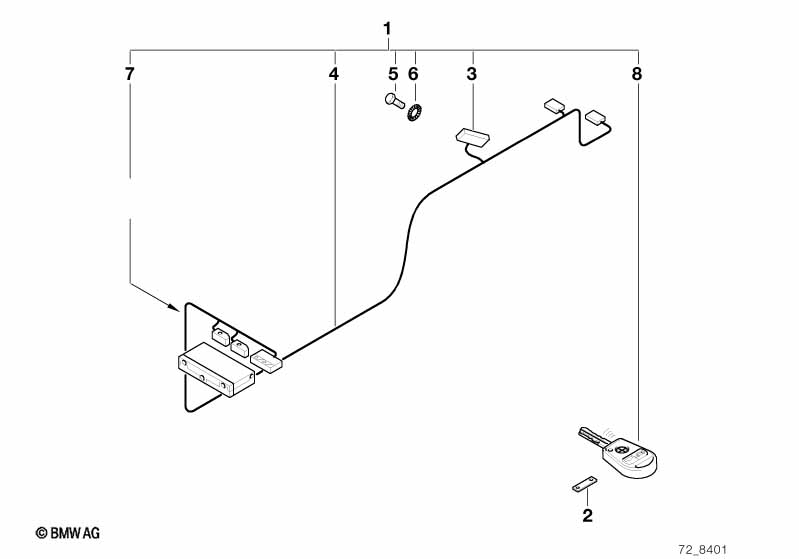 1
7
4
5
6
3
8
2
© BMW AG
72_8401