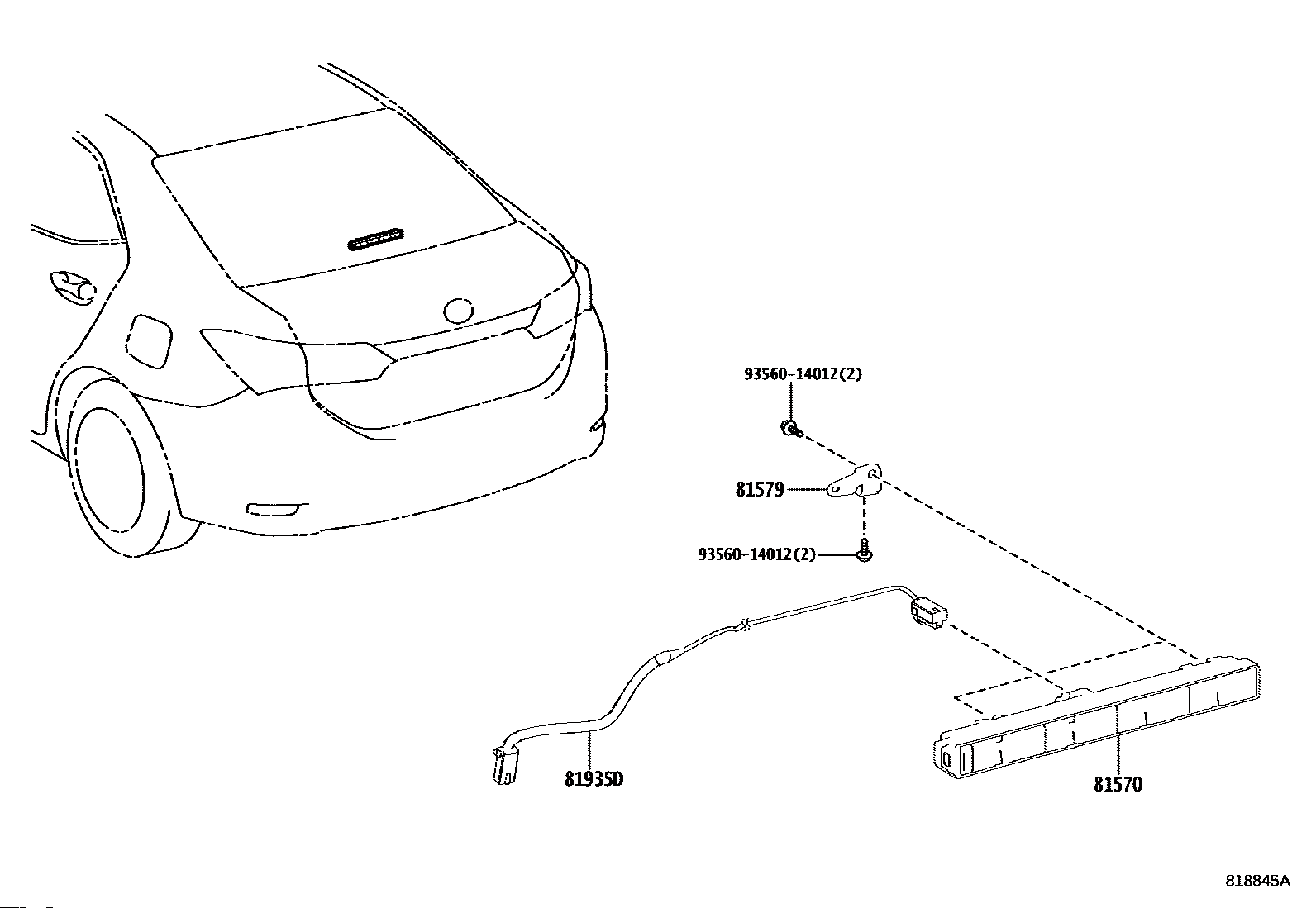 93560-14012(2)

81579

93560-14012(2)

81935D

81570

818845A