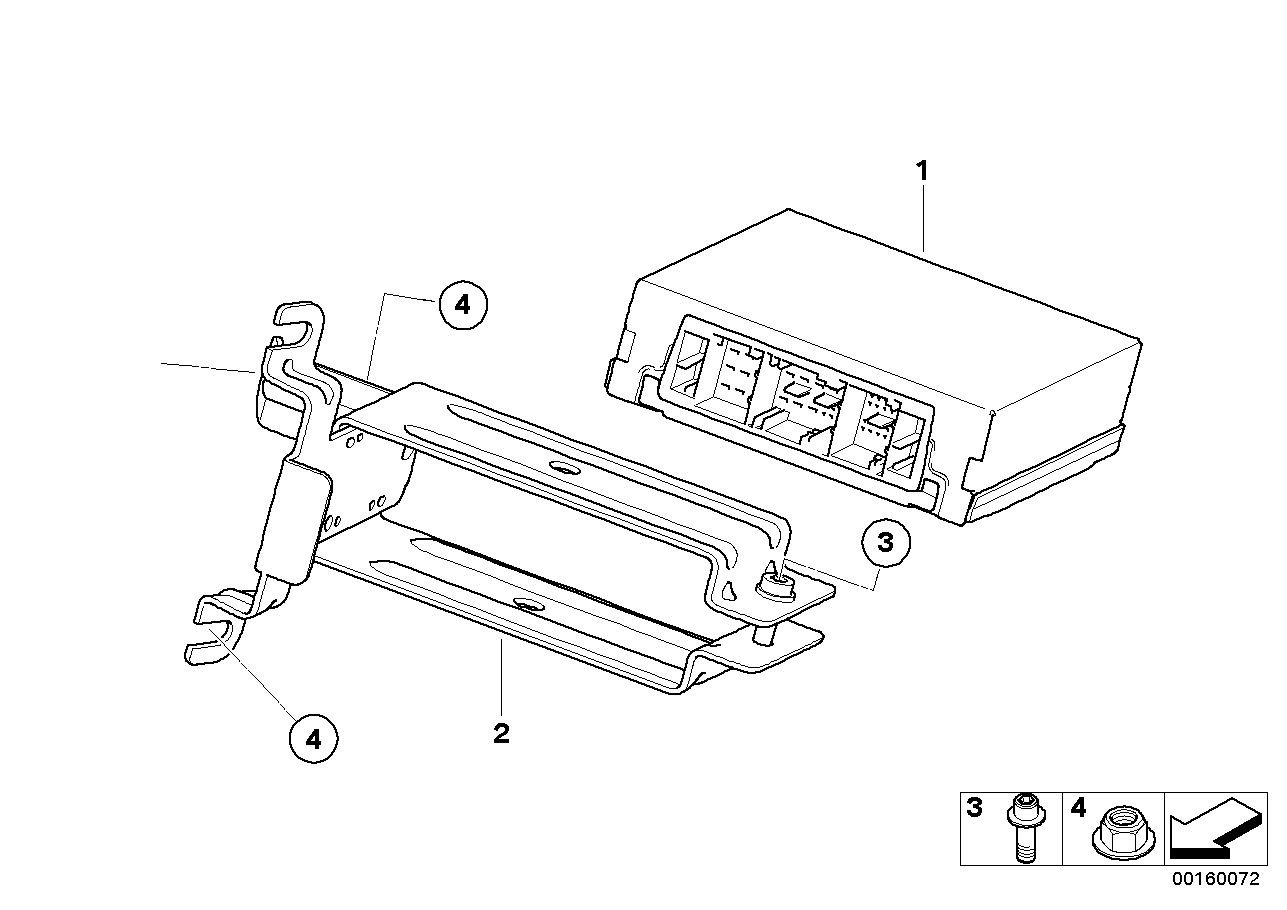 1

4

3

4

2

3

4

00160072