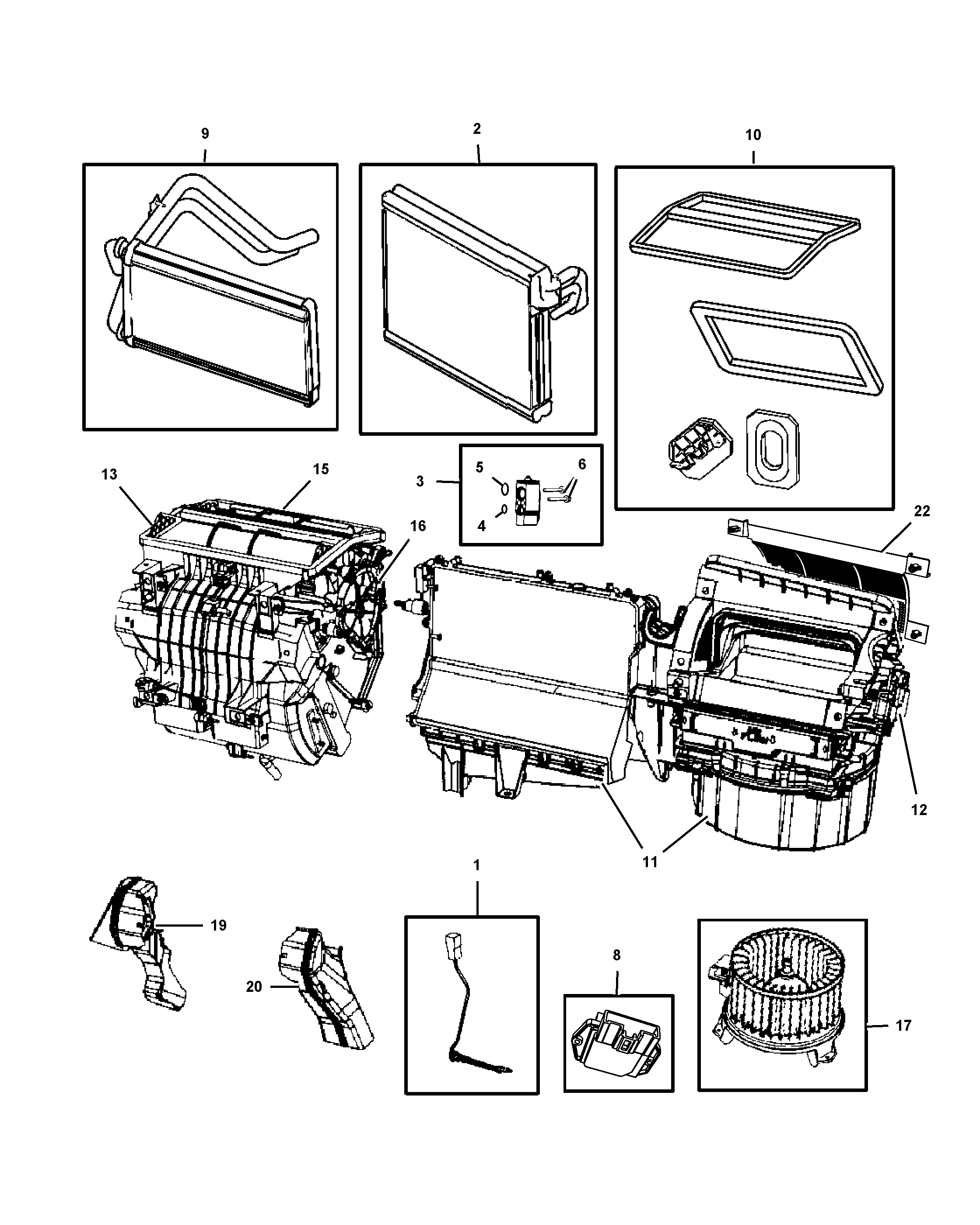 9
2
10
13
15
3
5
6
4
16
22
12
11
1
19
20
8
17