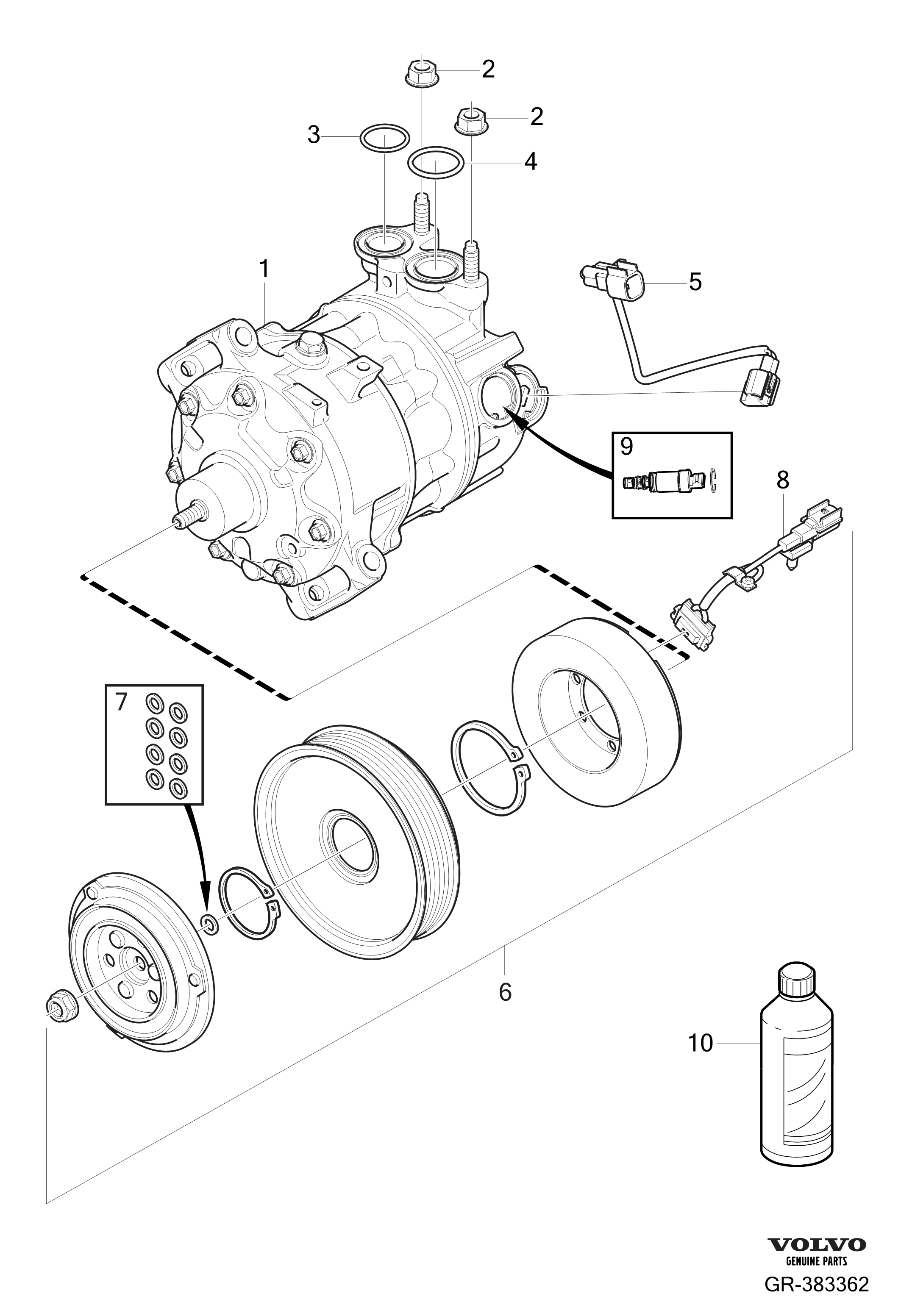 2
2
3
4
1
5
9
8
7
6
10
VOLVO
GENUINE PARTS
GR-383362