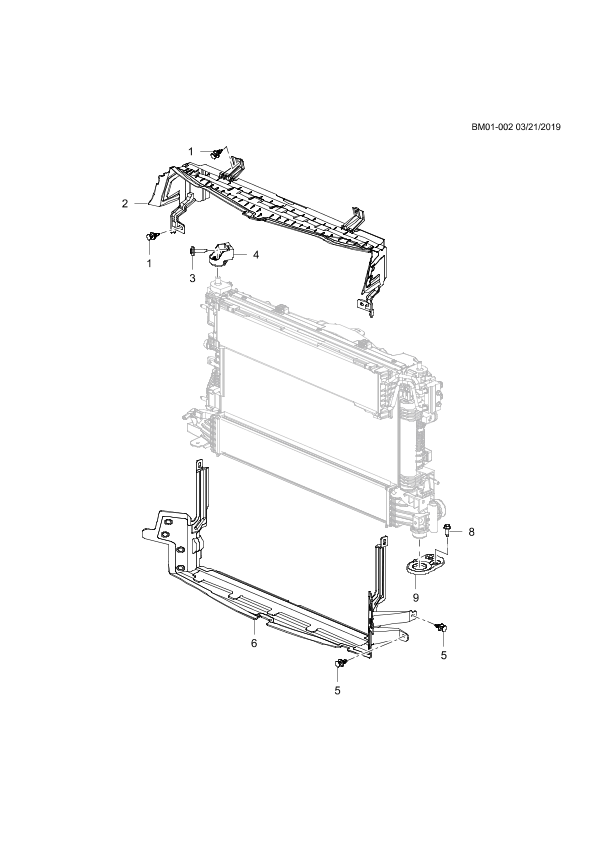 BM01-002 03/21/2019

1
2
1
3
4
8
9
6
5
5