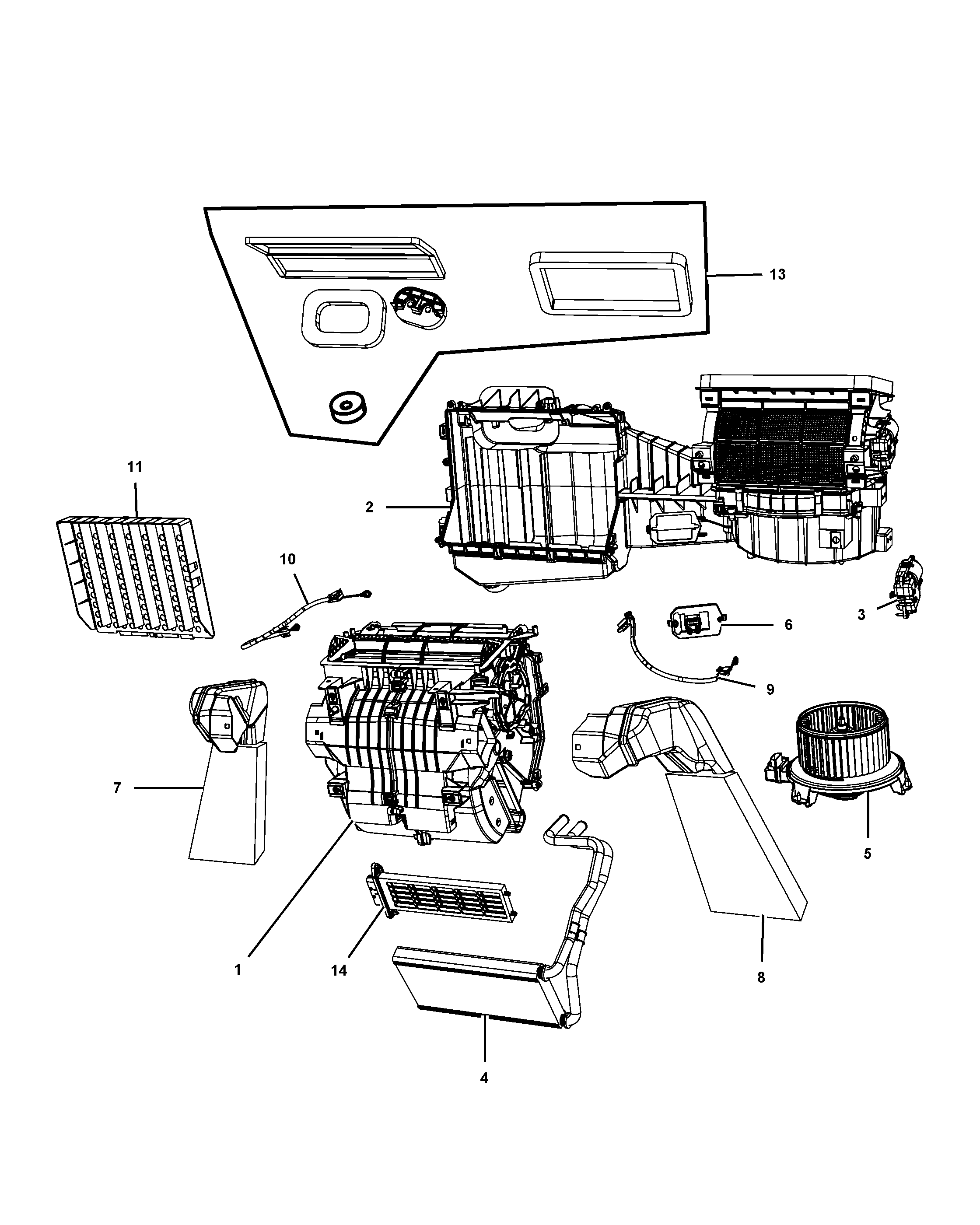 13

11

2

10

3

6

9

7

5

1

14

8

4