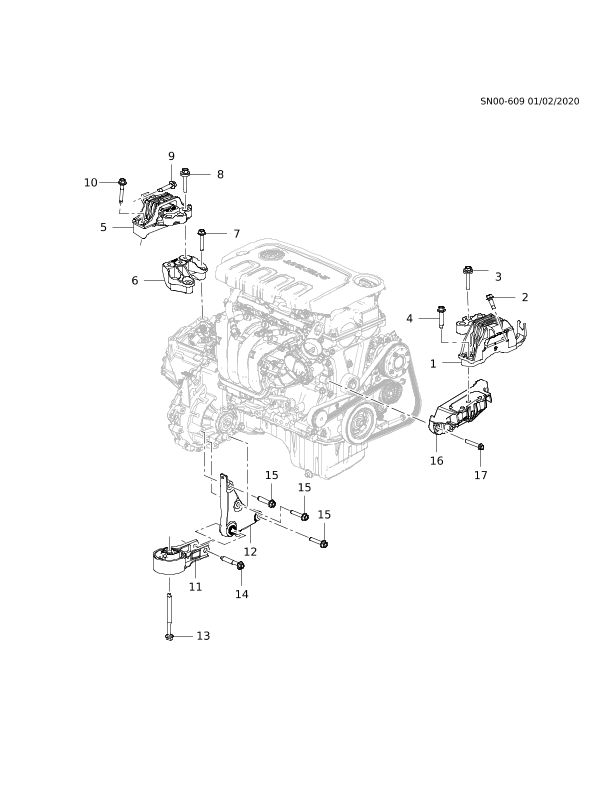 SN00-609 01/02/2020

9
10
8
5
7
6
3
2
4
1
16
17
15
15
15
12
11
14
13