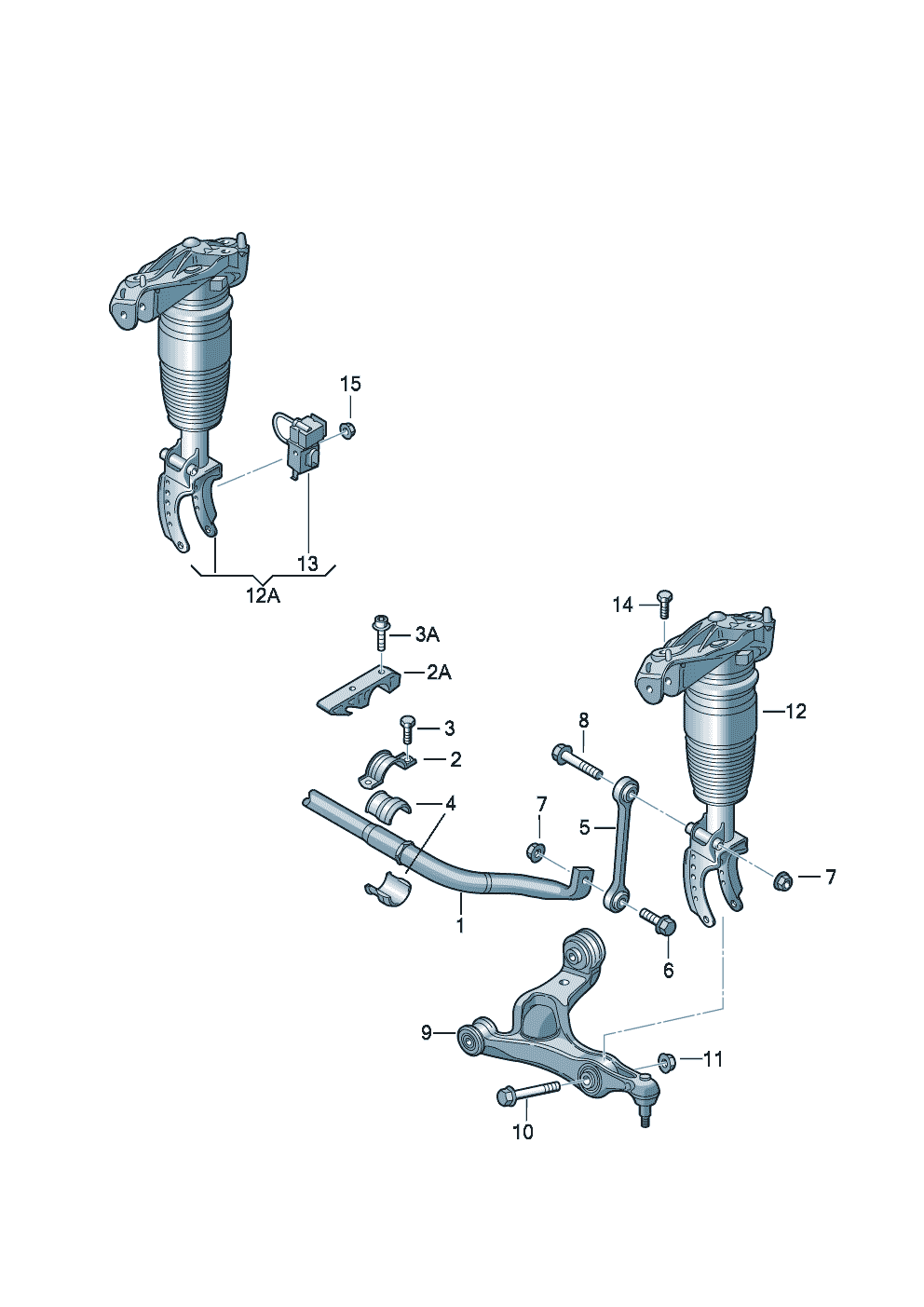 15
13
12A
14
3A
2A
12
3
8
2
4
7
5
7
1
6
9
11
10